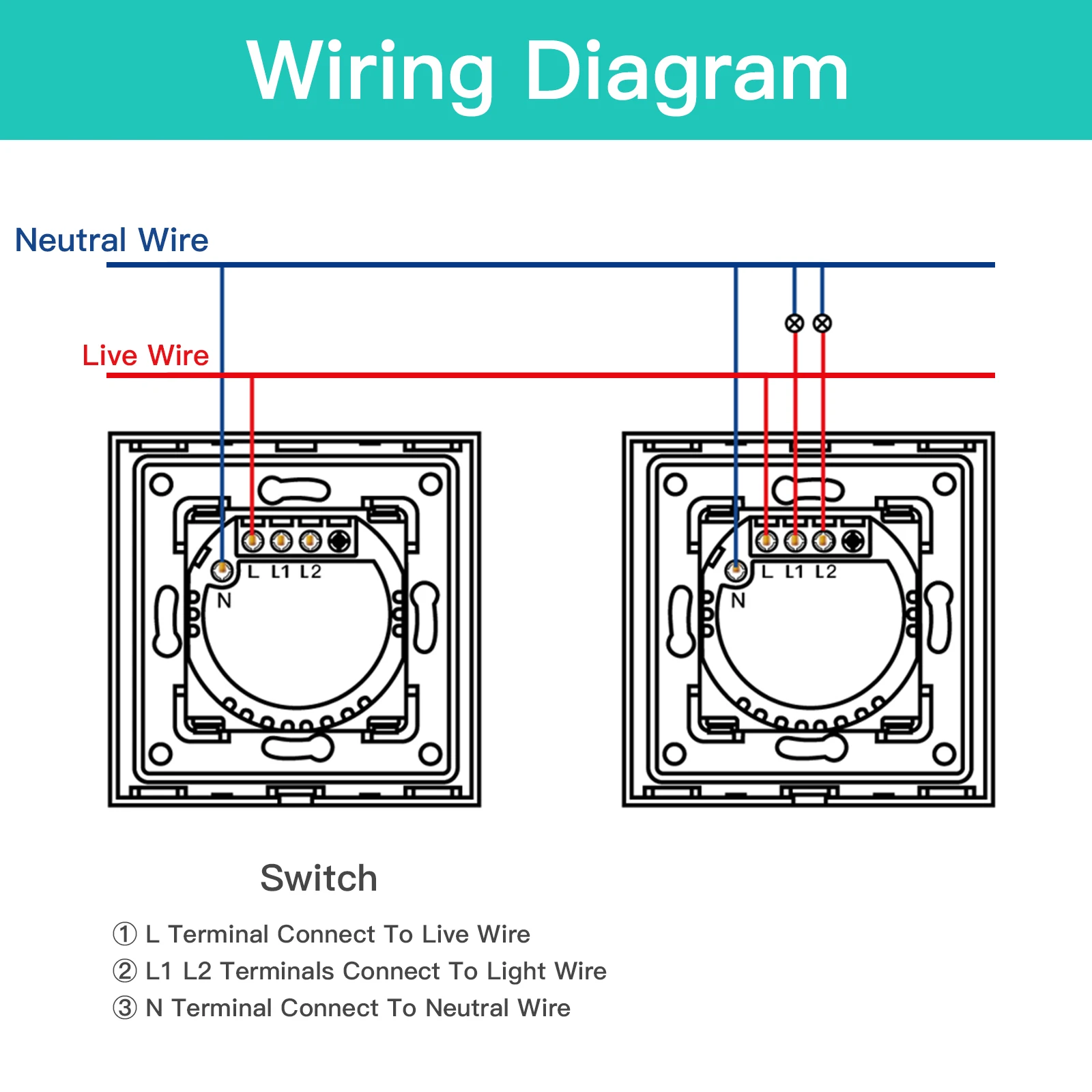 Wiring Diagram

Neutral Wire

Live Wire

L L1 L2
N

L L1 L2
N

Switch

① L Terminal Connect To Live Wire
② L1 L2 Terminals Connect To Light Wire
③ N Terminal Connect To Neutral Wire