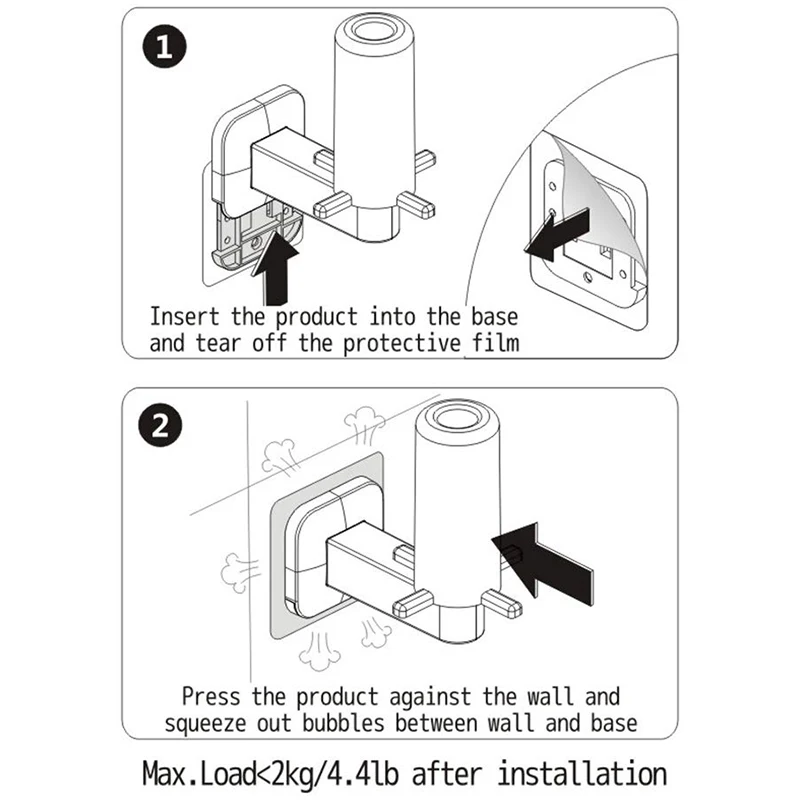 1

Insert the product into the base and tear off the protective film

2

Press the product against the wall and squeeze out bubbles between wall and base

Max.Load<2kg/4.4lb after installation