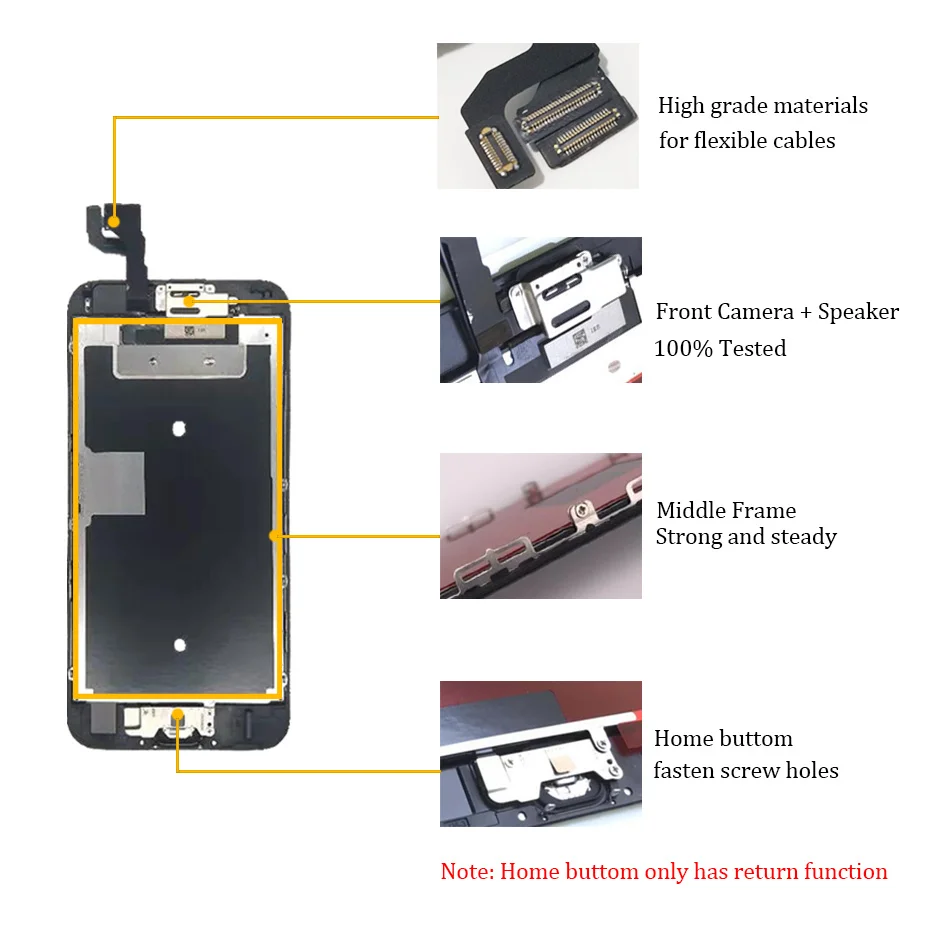 High grade materials
for flexible cables

Front Camera + Speaker
100% Tested

Middle Frame
Strong and steady

Home buttom
fasten screw holes

Note: Home buttom only has return function