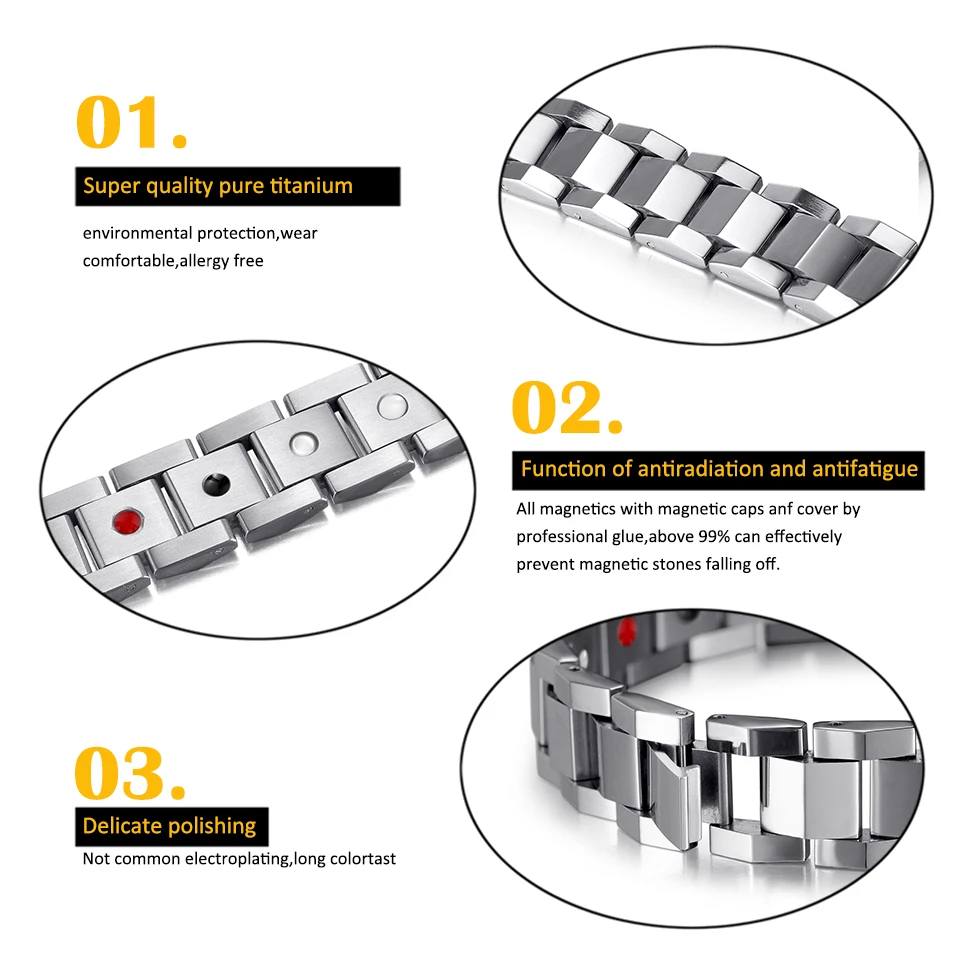 01.

Super quality pure titanium

environmental protection,wear comfortable,allergy free

02.

Function of antiradiation and antifatigue

All magnetics with magnetic caps anf cover by professional glue,above 99% can effectively prevent magnetic stones falling off.

03.

Delicate polishing

Not common electroplating,long colortast