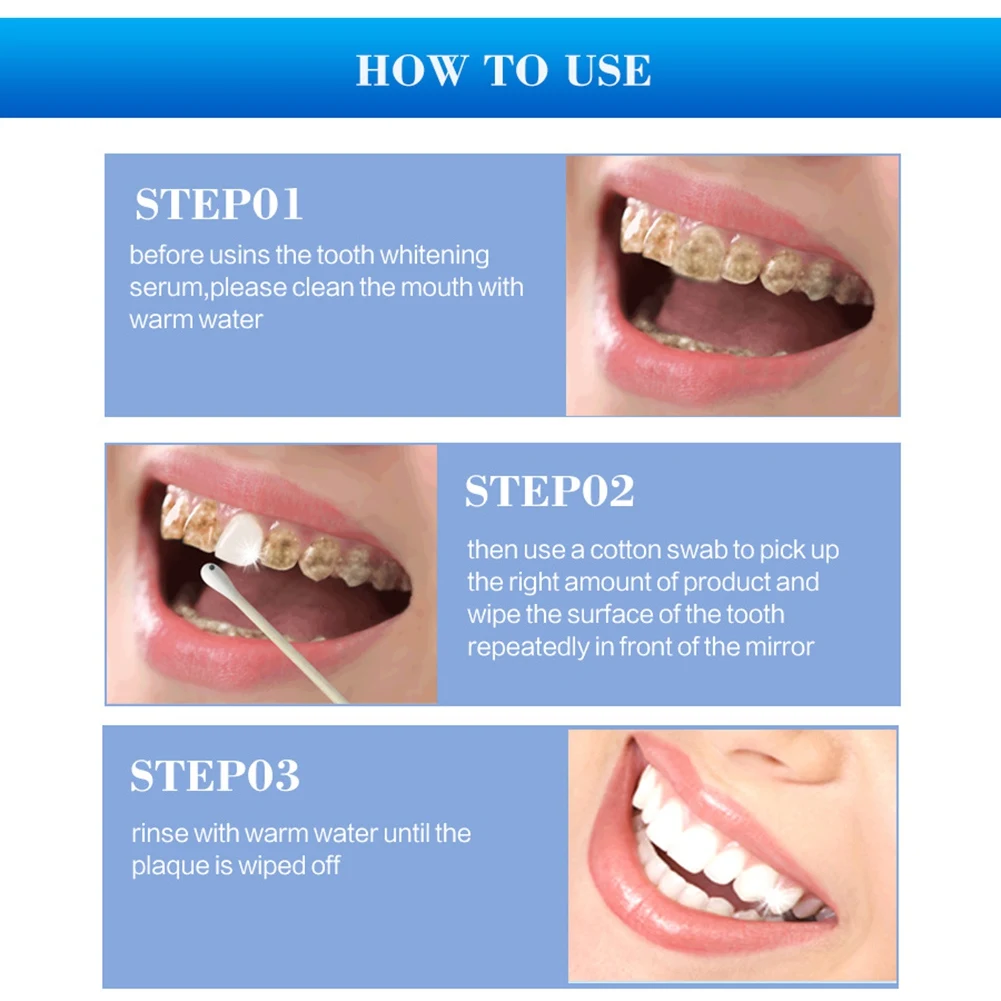 HOW TO USE

STEP01

before usins the tooth whitening serum,please clean the mouth with warm water

STEP02

then use a cotton swab to pick up the right amount of product and wipe the surface of the tooth repeatedly in front of the mirror

STEP03

rinse with warm water until the plaque is wiped off