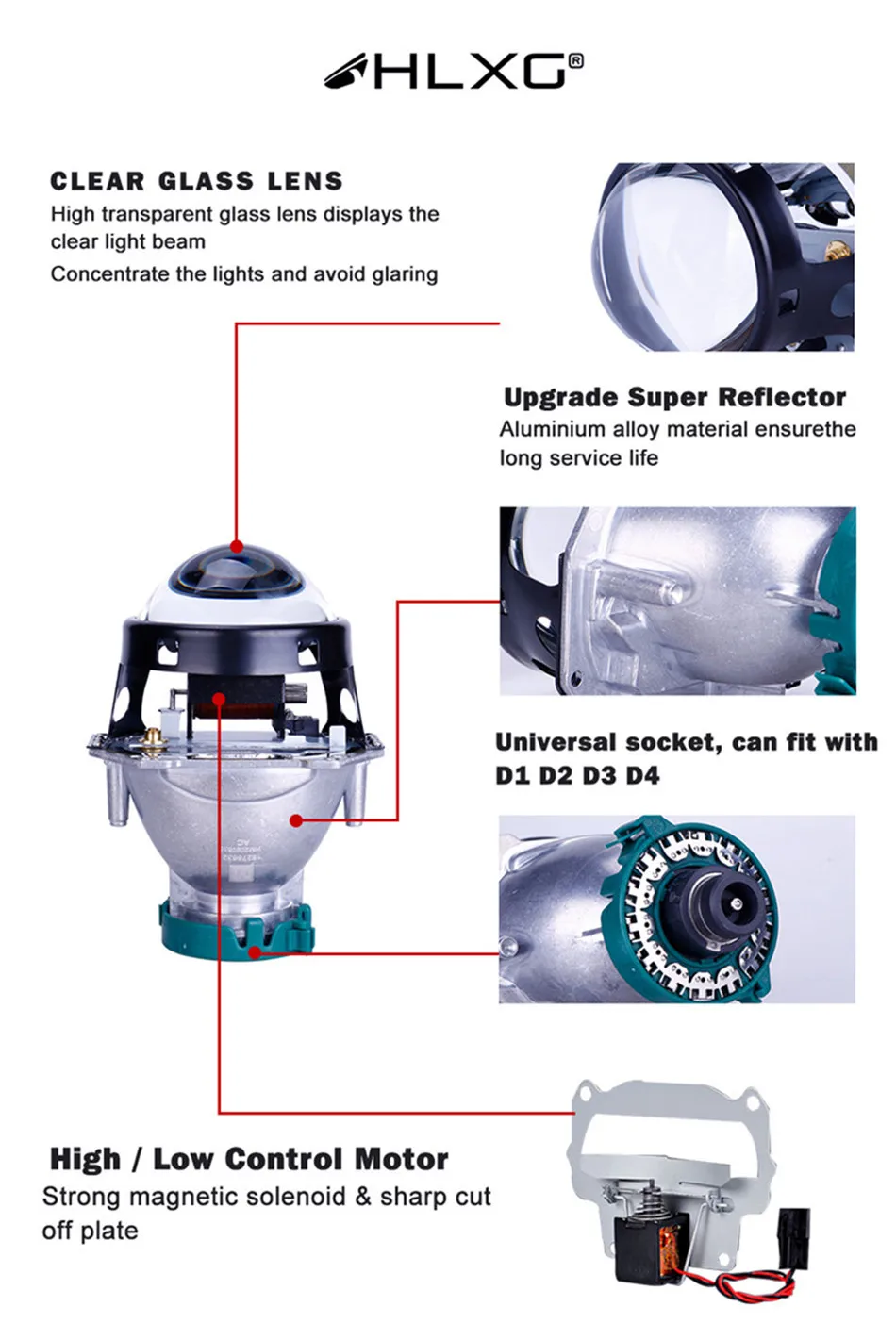 HLXG®

CLEAR GLASS LENS
High transparent glass lens displays the clear light beam
Concentrate the lights and avoid glaring

Upgrade Super Reflector
Aluminium alloy material ensurethe long service life

Universal socket, can fit with D1 D2 D3 D4

High / Low Control Motor
Strong magnetic solenoid & sharp cut off plate