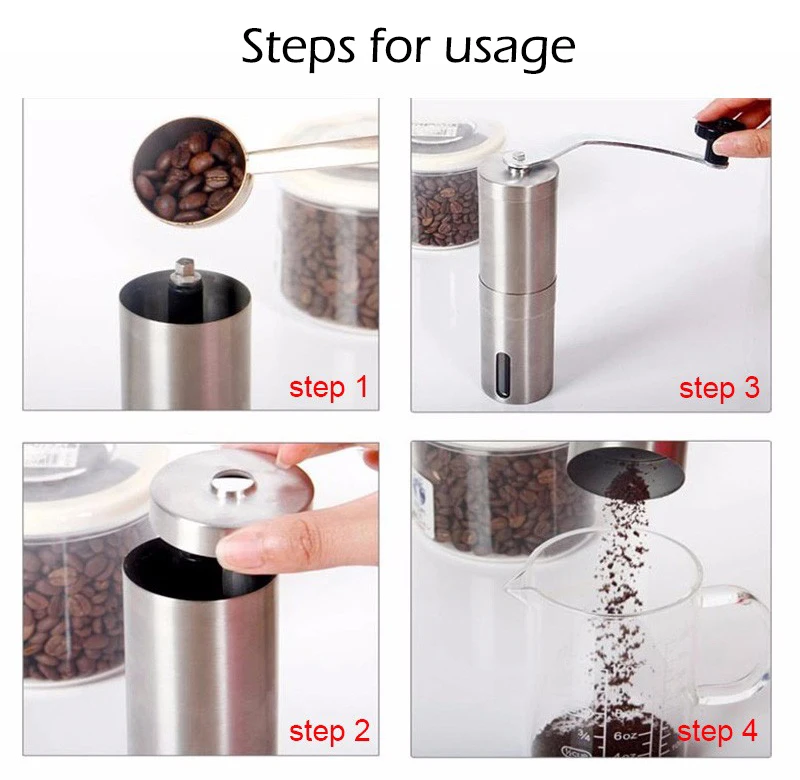 Steps for usage

step 1

step 3

step 2

6oz

step 4