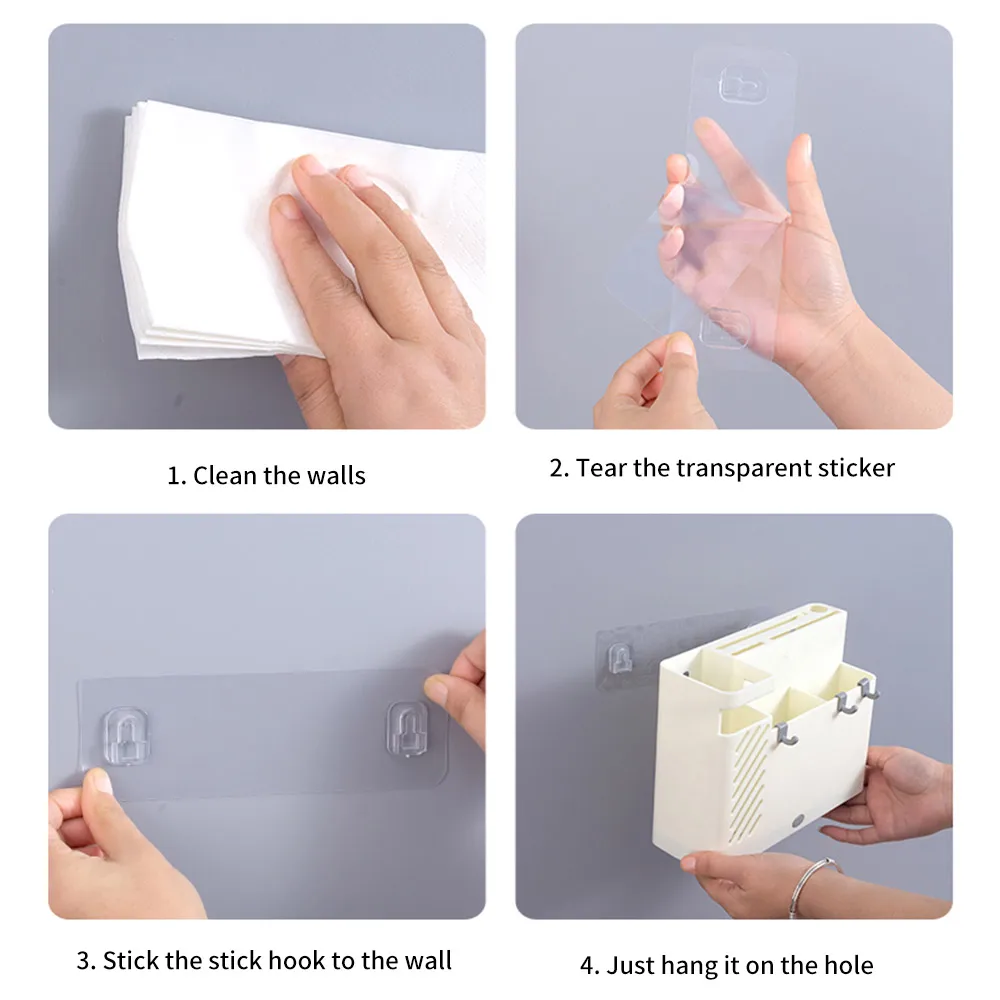 1. Clean the walls

2. Tear the transparent sticker

3. Stick the stick hook to the wall

4. Just hang it on the hole