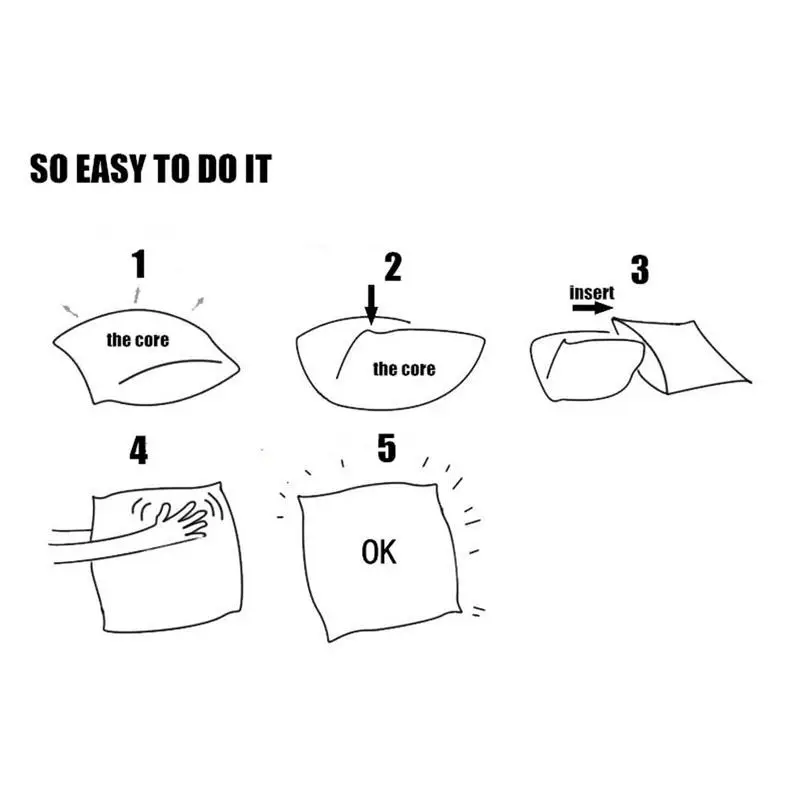 SO EASY TO DO IT

1

the core

2

the core

3

insert

4

5

OK