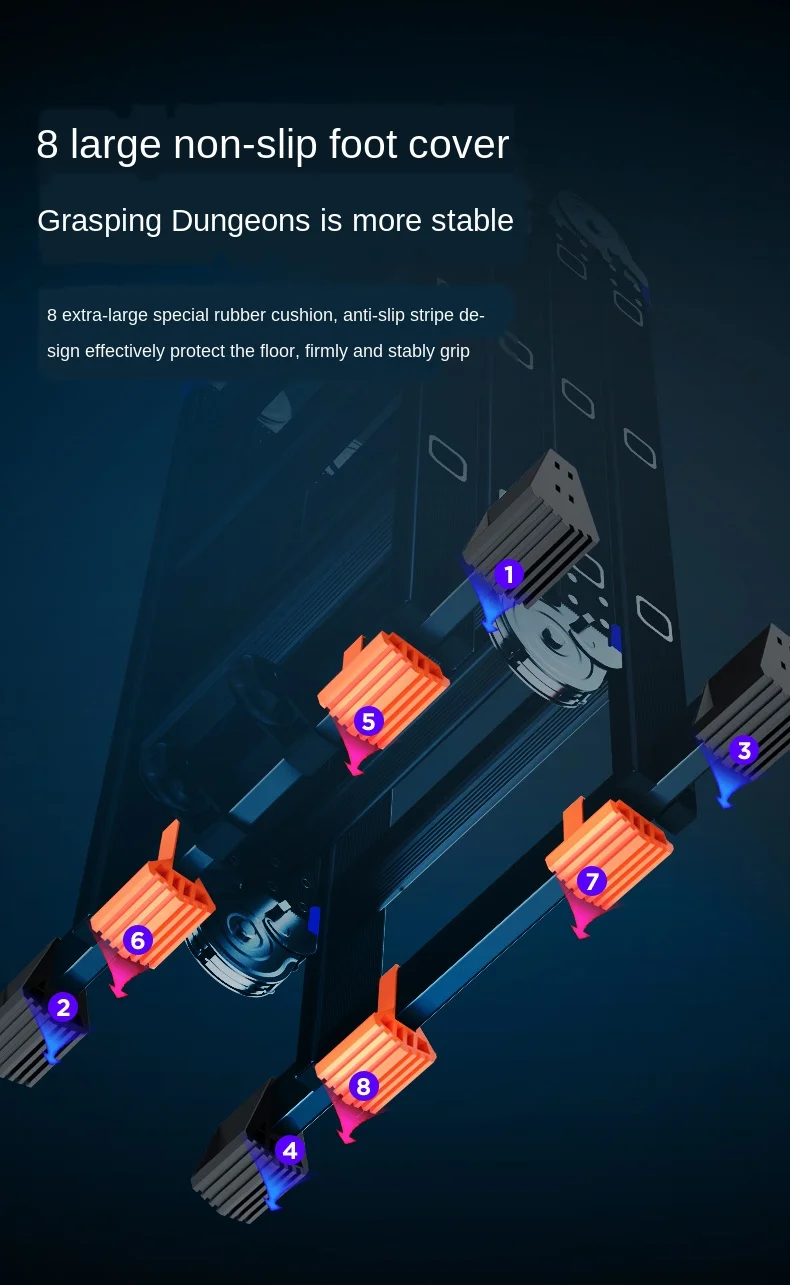 8 large non-slip foot cover

Grasping Dungeons is more stable

8 extra-large special rubber cushion, anti-slip stripe design effectively protect the floor, firmly and stably grip

1

5

3

7

6

2

8

4