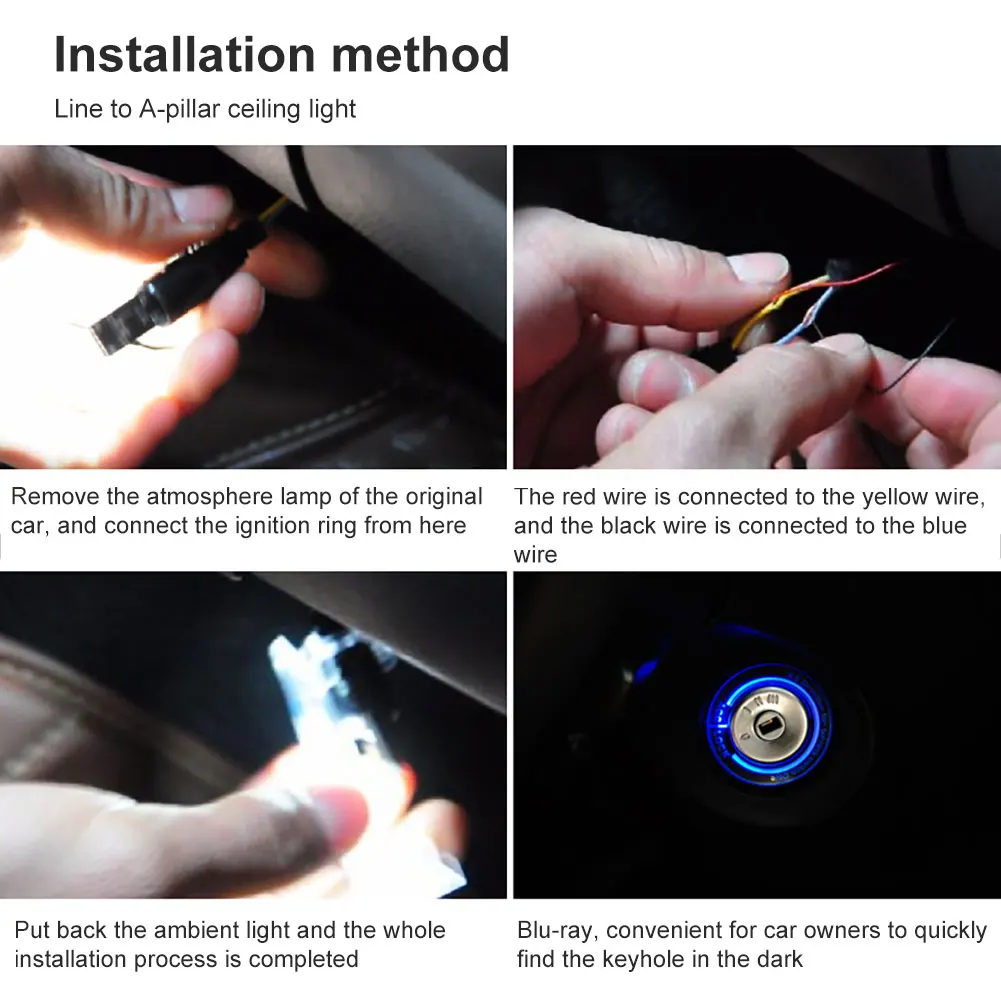 Installation method

Line to A-pillar ceiling light

Remove the atmosphere lamp of the original car, and connect the ignition ring from here

The red wire is connected to the yellow wire, and the black wire is connected to the blue wire

Put back the ambient light and the whole installation process is completed

Blu-ray, convenient for car owners to quickly find the keyhole in the dark