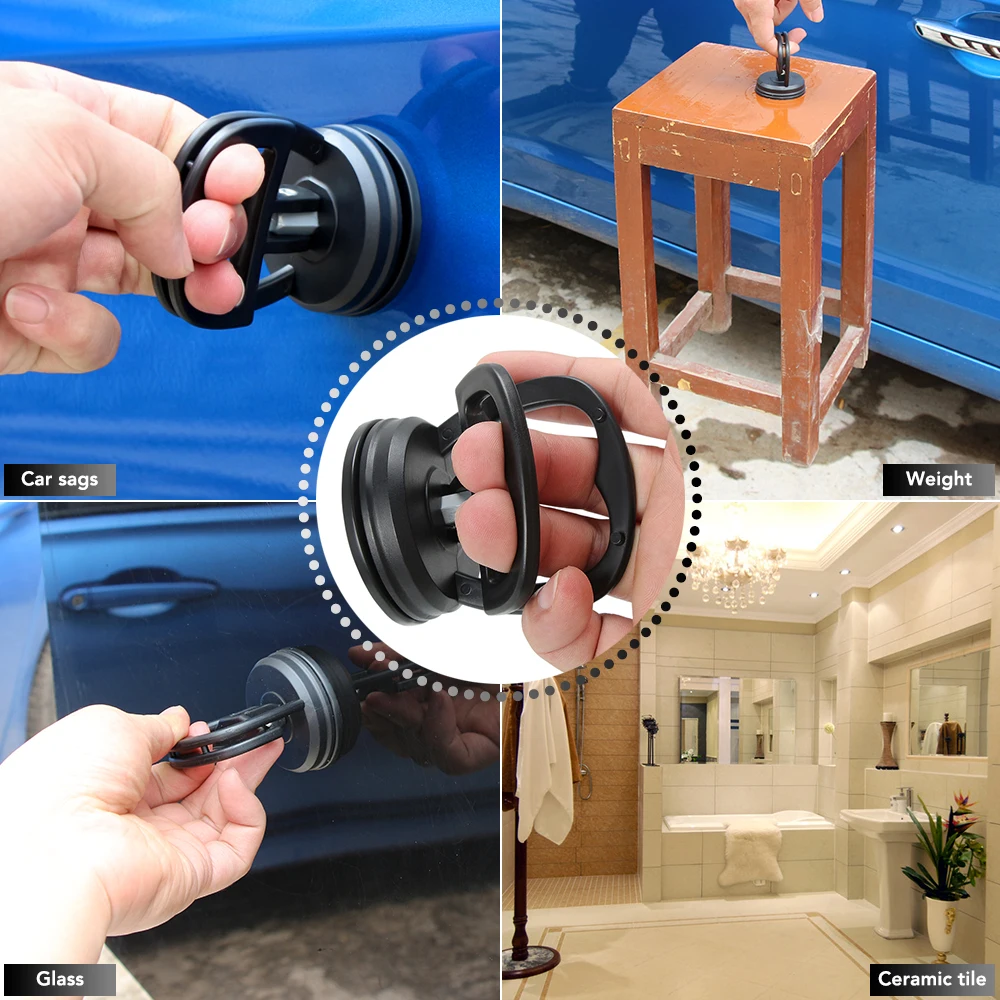 Car sags

Weight

Glass

Ceramic tile