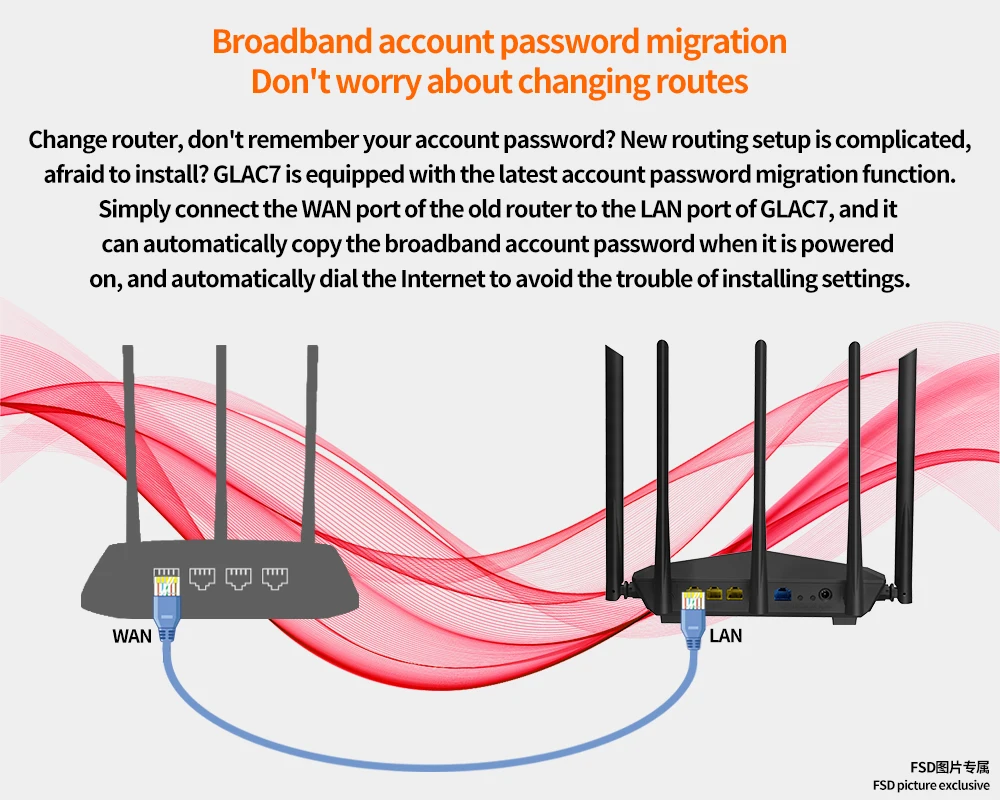 Broadband account password migration
Don't worry about changing routes

Change router, don't remember your account password? New routing setup is complicated, afraid to install? GLAC7 is equipped with the latest account password migration function. Simply connect the WAN port of the old router to the LAN port of GLAC7, and it can automatically copy the broadband account password when it is powered on, and automatically dial the Internet to avoid the trouble of installing settings.

WAN

LAN

FSD图片专属
FSD picture exclusive