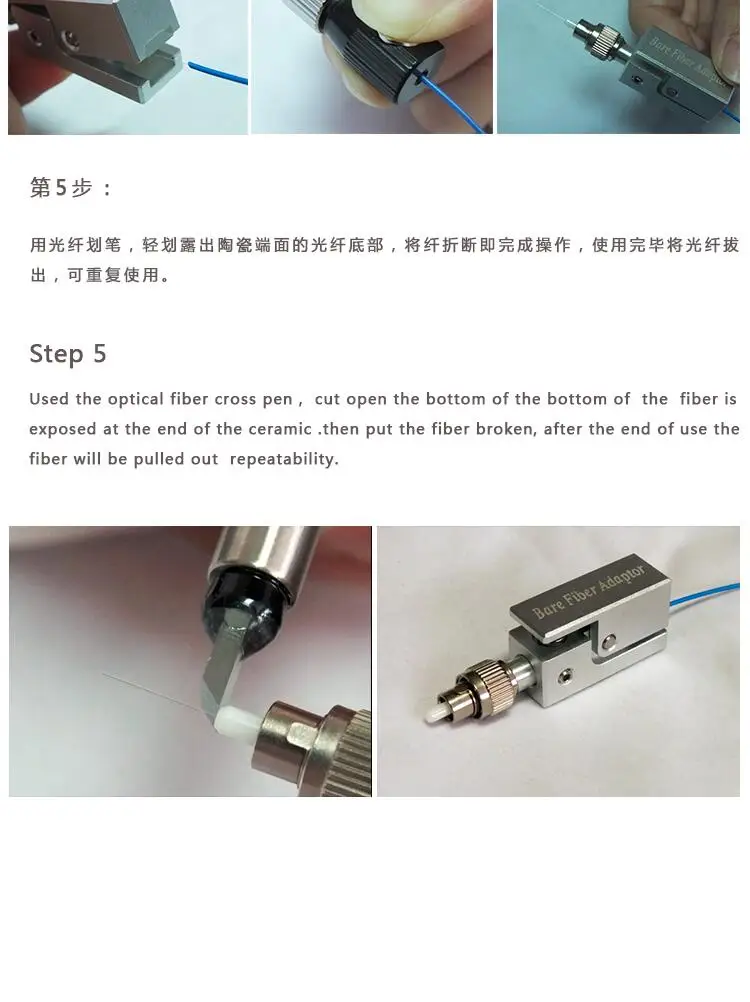 Bare Fiber Adaptor

第5步：

用光纤划笔，轻划露出陶瓷端面的光纤底部，将纤折断即完成操作，使用完毕将光纤拔出，可重复使用。

Step 5

Used the optical fiber cross pen， cut open the bottom of the bottom of the fiber is exposed at the end of the ceramic .then put the fiber broken, after the end of use the fiber will be pulled out repeatability.

Bare Fiber Adaptor