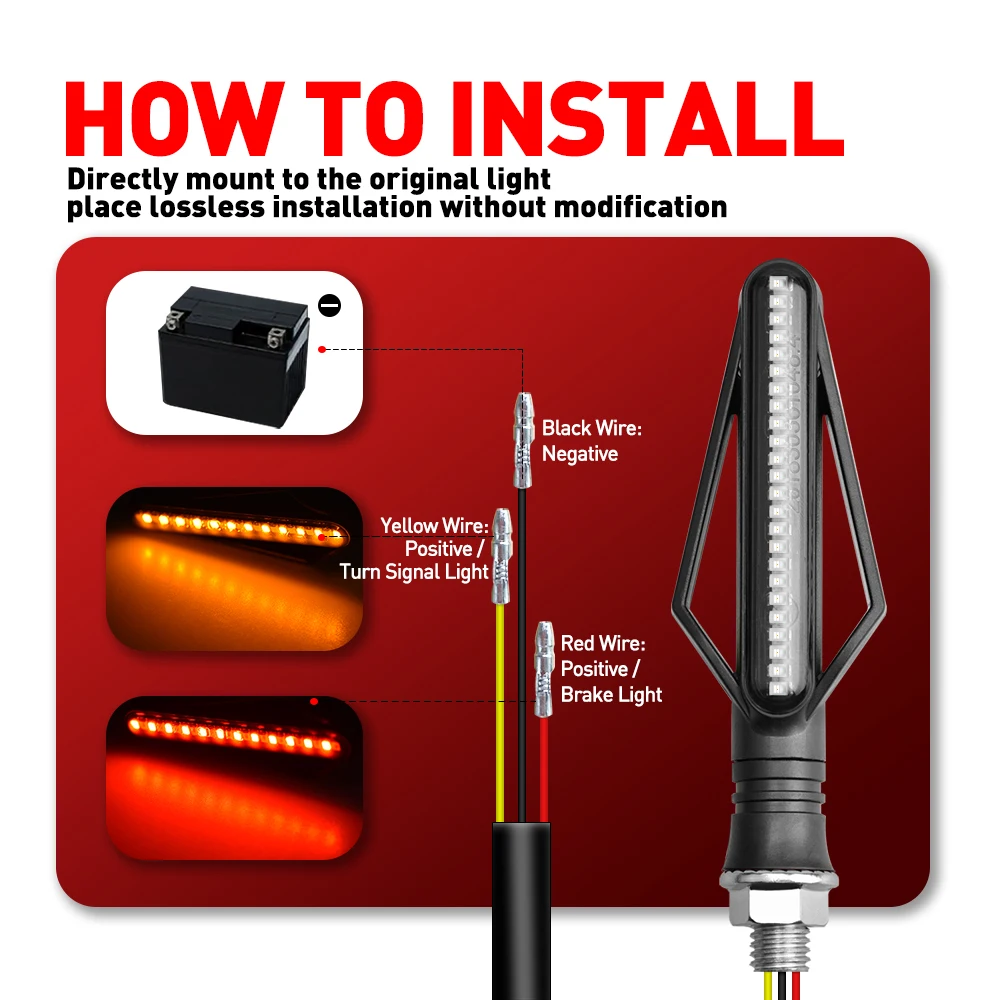 HOW TO INSTALL

Directly mount to the original light place lossless installation without modification

Black Wire: Negative

Yellow Wire: Positive / Turn Signal Light

Red Wire: Positive / Brake Light