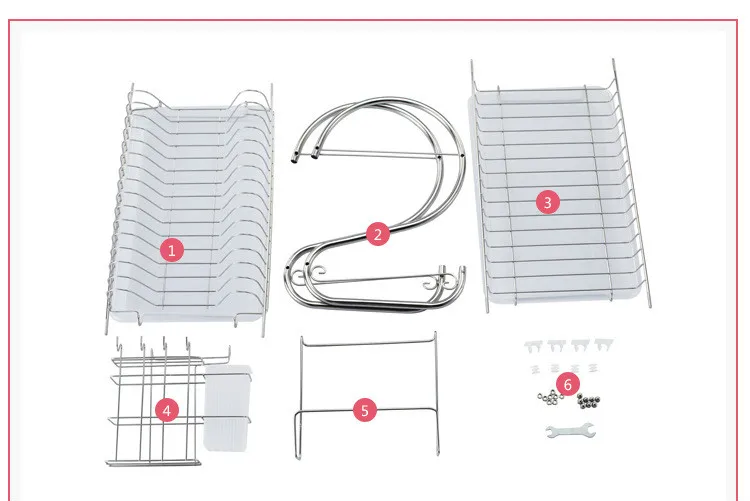 1

2

3

4

5

6