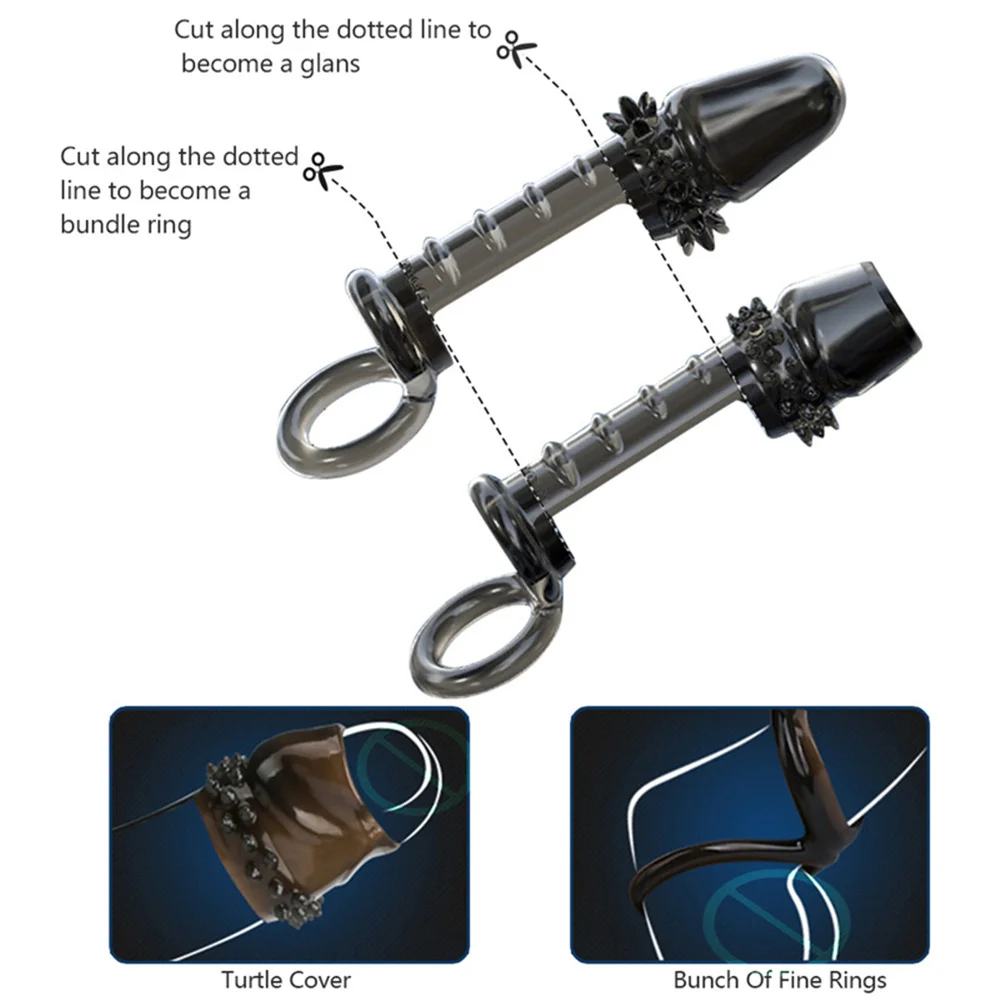 Cut along the dotted line to become a glans

Cut along the dotted line to become a bundle ring

Turtle Cover

Bunch Of Fine Rings