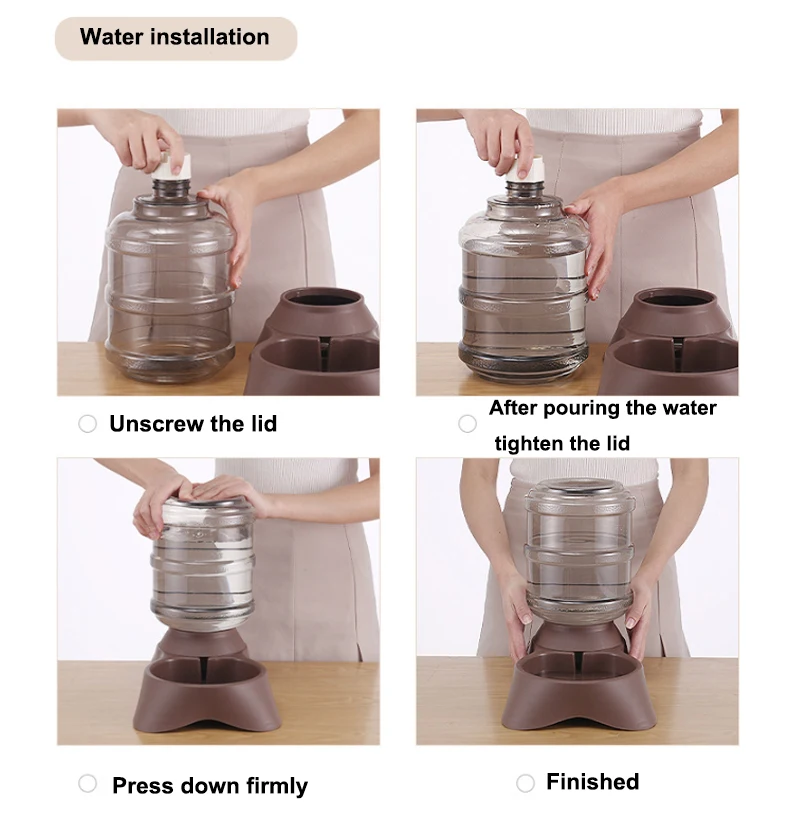 Water installation

Unscrew the lid

After pouring the water tighten the lid

Press down firmly

Finished