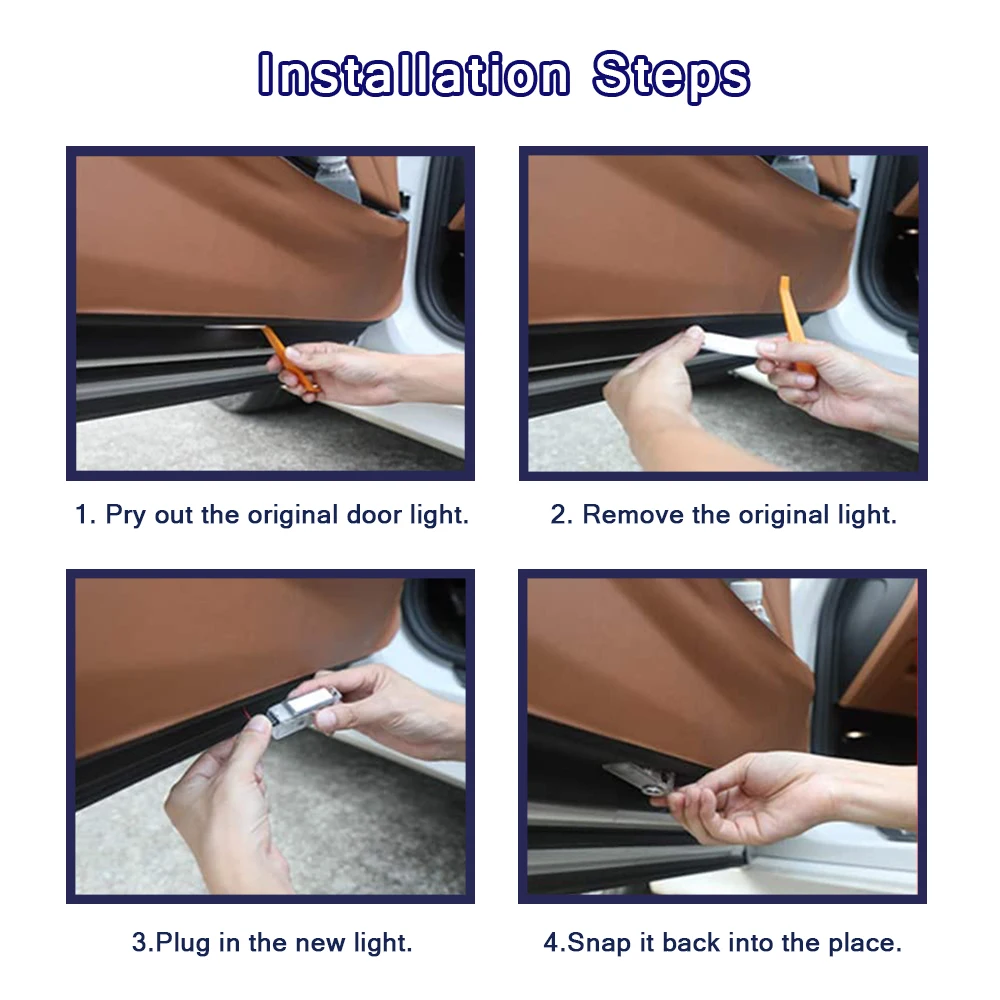 Installation Steps

1. Pry out the original door light.

2. Remove the original light.

3.Plug in the new light.

4.Snap it back into the place.