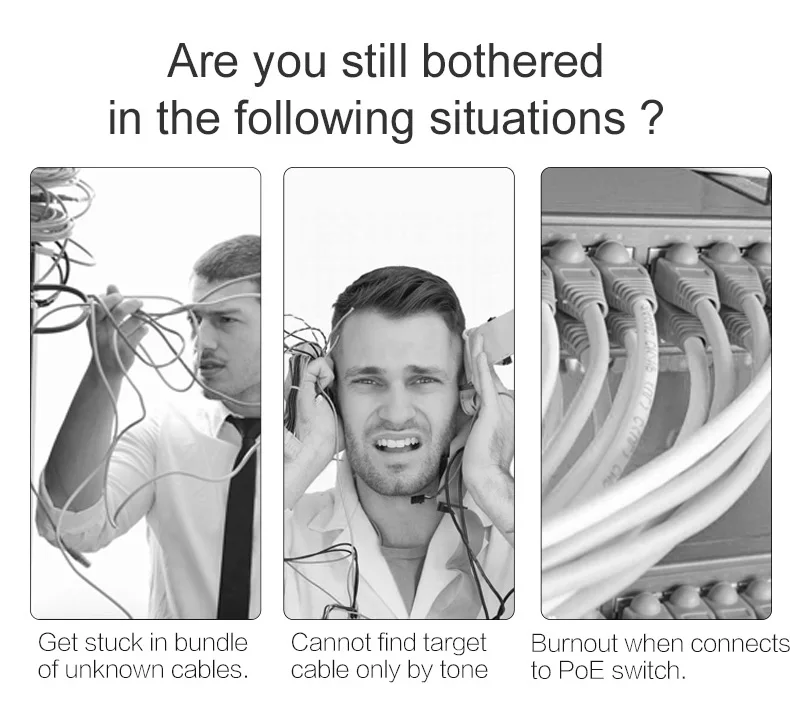 Are you still bothered in the following situations ?

Get stuck in bundle of unknown cables.

Cannot find target cable only by tone

Burnout when connects to PoE switch.