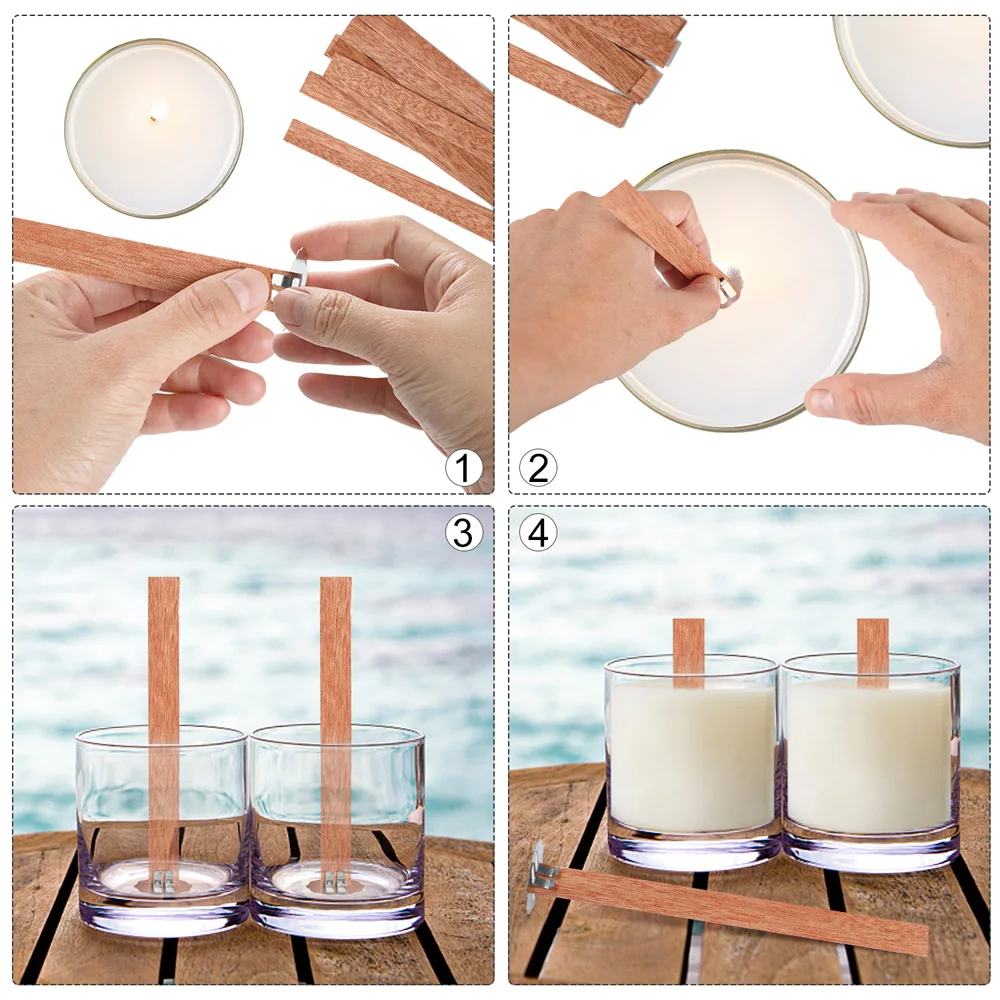 1
2
3
4