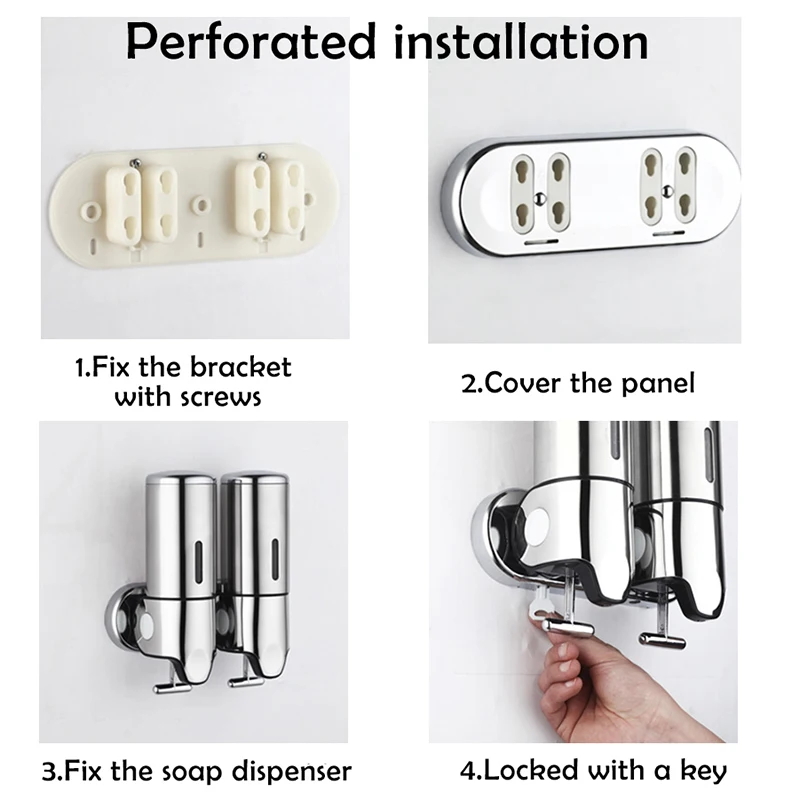 Perforated installation

1.Fix the bracket with screws

2.Cover the panel

3.Fix the soap dispenser

4.Locked with a key