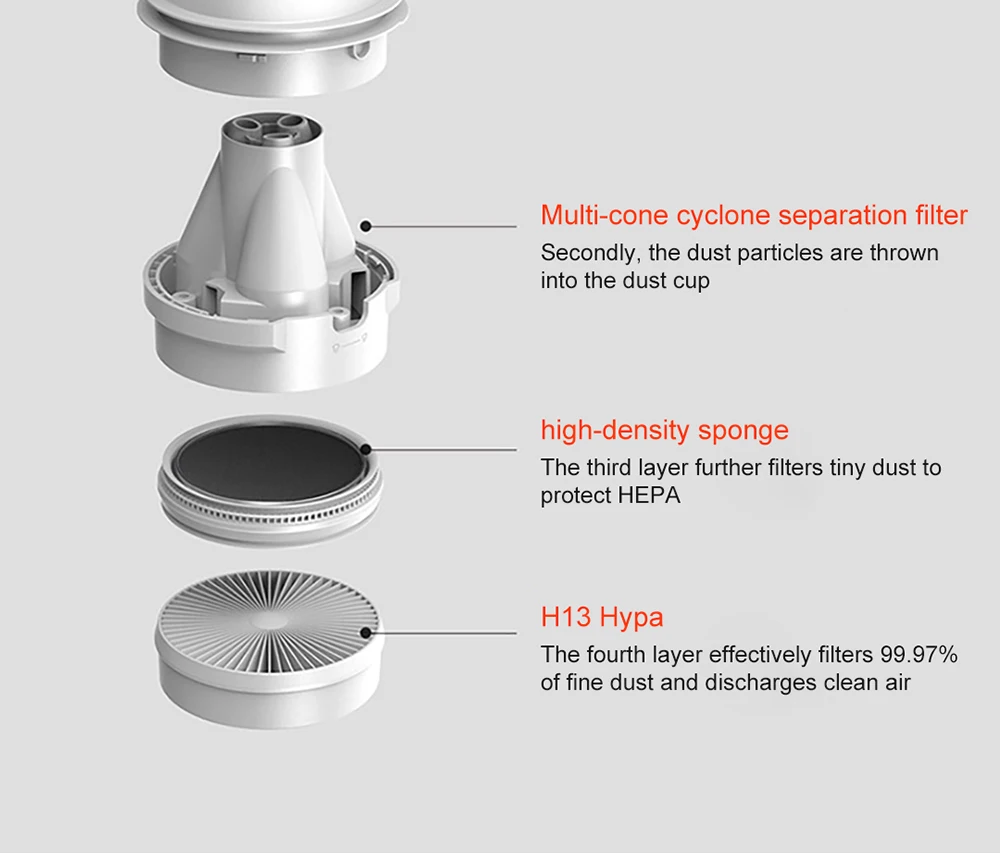 Multi-cone cyclone separation filter
Secondly, the dust particles are thrown into the dust cup

high-density sponge
The third layer further filters tiny dust to protect HEPA

H13 Hypa
The fourth layer effectively filters 99.97% of fine dust and discharges clean air