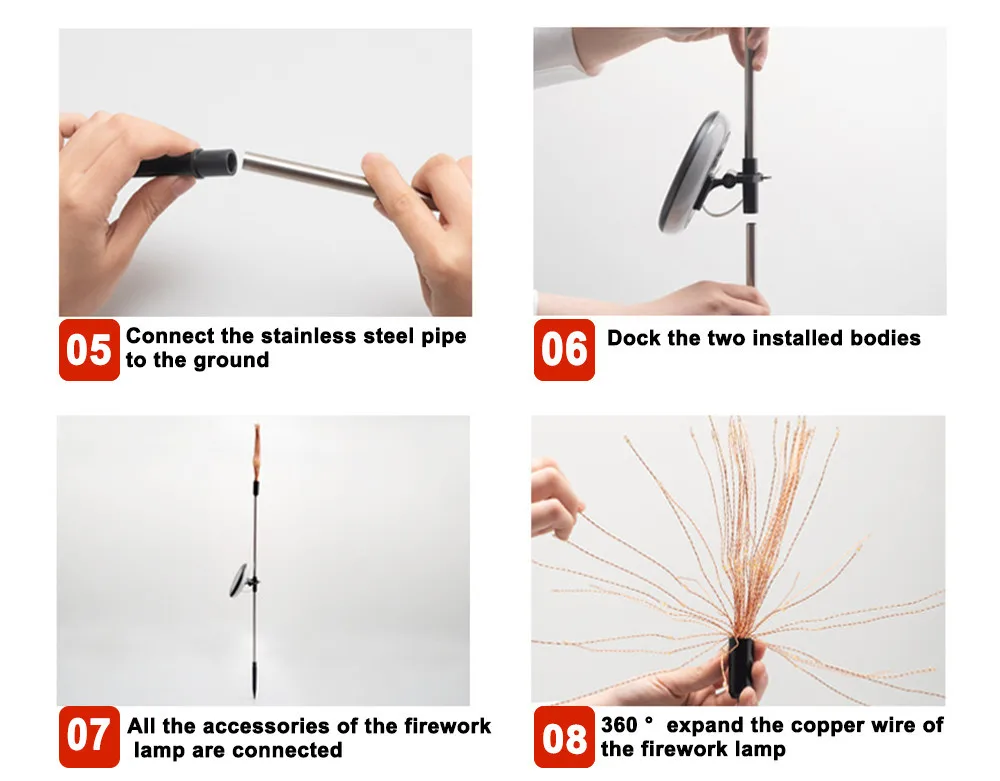 05 Connect the stainless steel pipe to the ground

06 Dock the two installed bodies

07 All the accessories of the firework lamp are connected

08 360 ° expand the copper wire of the firework lamp