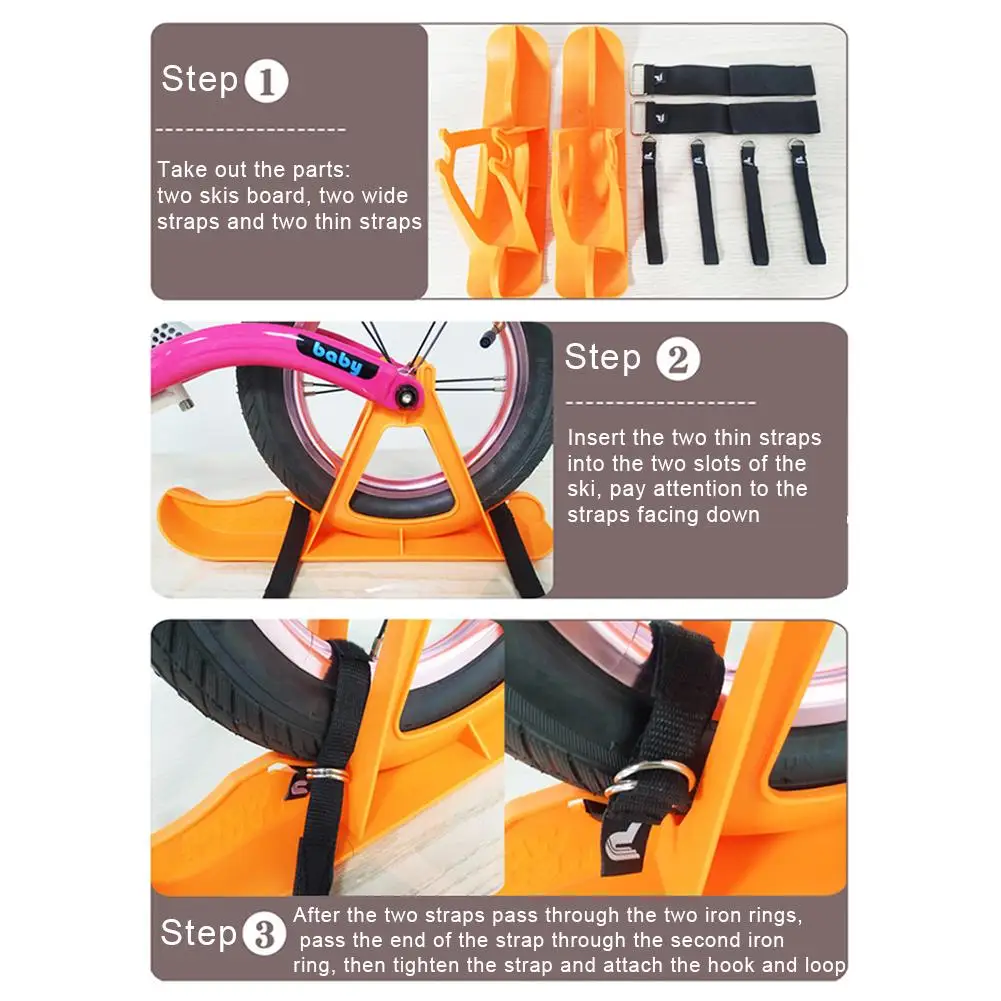 Step 1

Take out the parts: two skis board, two wide straps and two thin straps

baby

Step 2

Insert the two thin straps into the two slots of the ski, pay attention to the straps facing down

Step 3 After the two straps pass through the two iron rings, pass the end of the strap through the second iron ring, then tighten the strap and attach the hook and loop