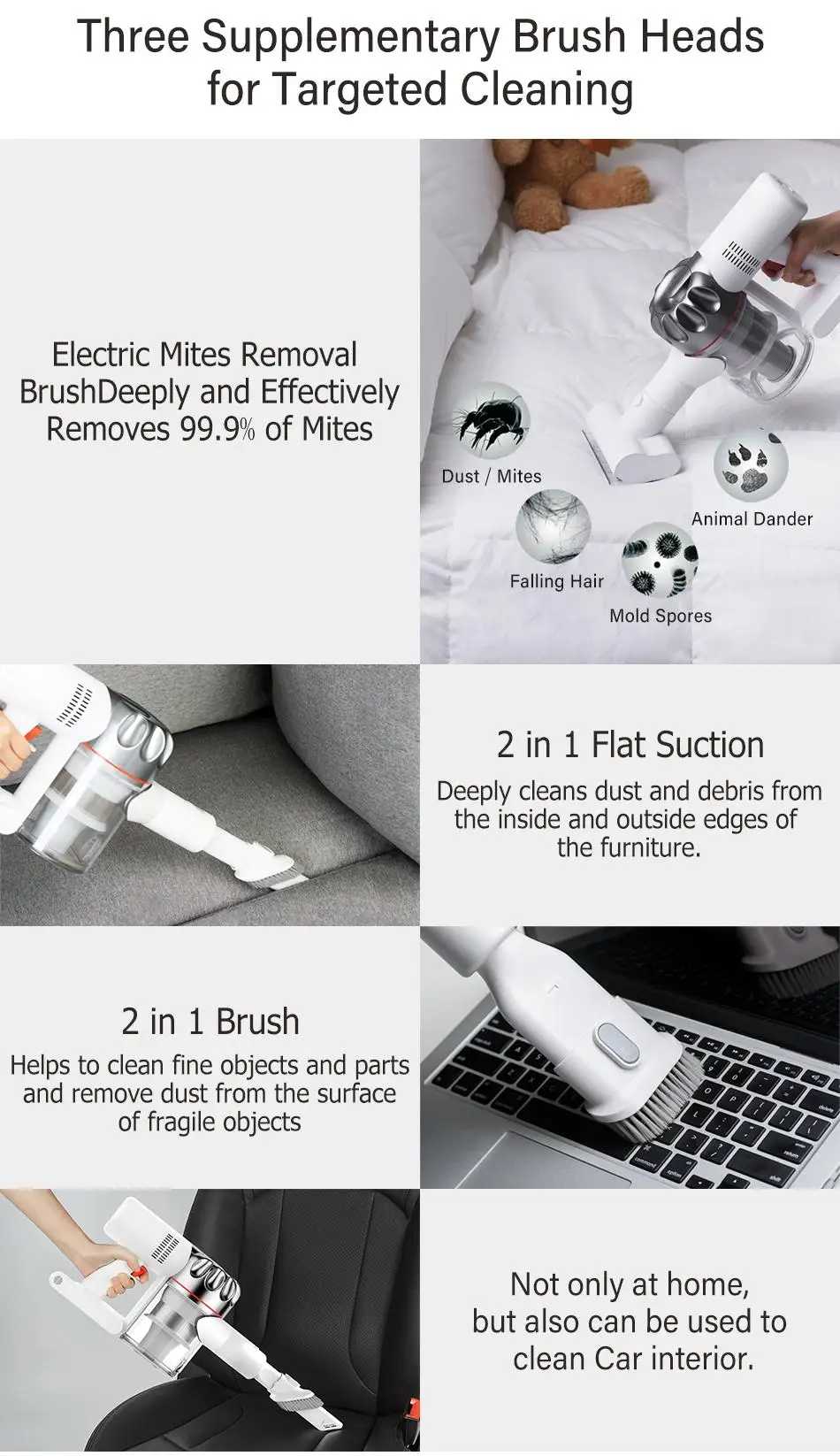 Three Supplementary Brush Heads for Targeted Cleaning

Electric Mites Removal BrushDeeply and Effectively Removes 99.9% of Mites

Dust / Mites

Animal Dander

Falling Hair

Mold Spores

2 in 1 Flat Suction

Deeply cleans dust and debris from the inside and outside edges of the furniture.

2 in 1 Brush

Helps to clean fine objects and parts and remove dust from the surface of fragile objects

Not only at home, but also can be used to clean Car interior.