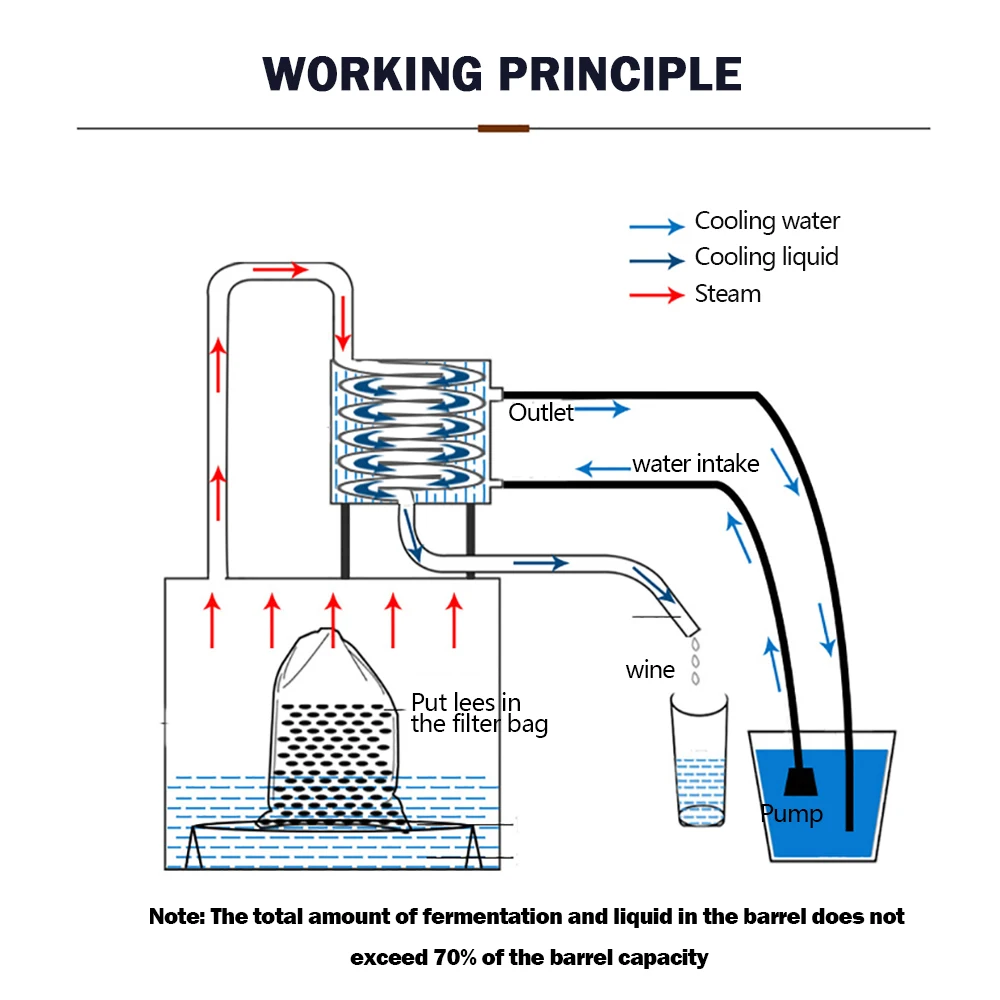 WORKING PRINCIPLE

Cooling water
Cooling liquid
Steam

Outlet
water intake
wine
Put lees in the filter bag
Pump

Note: The total amount of fermentation and liquid in the barrel does not exceed 70% of the barrel capacity