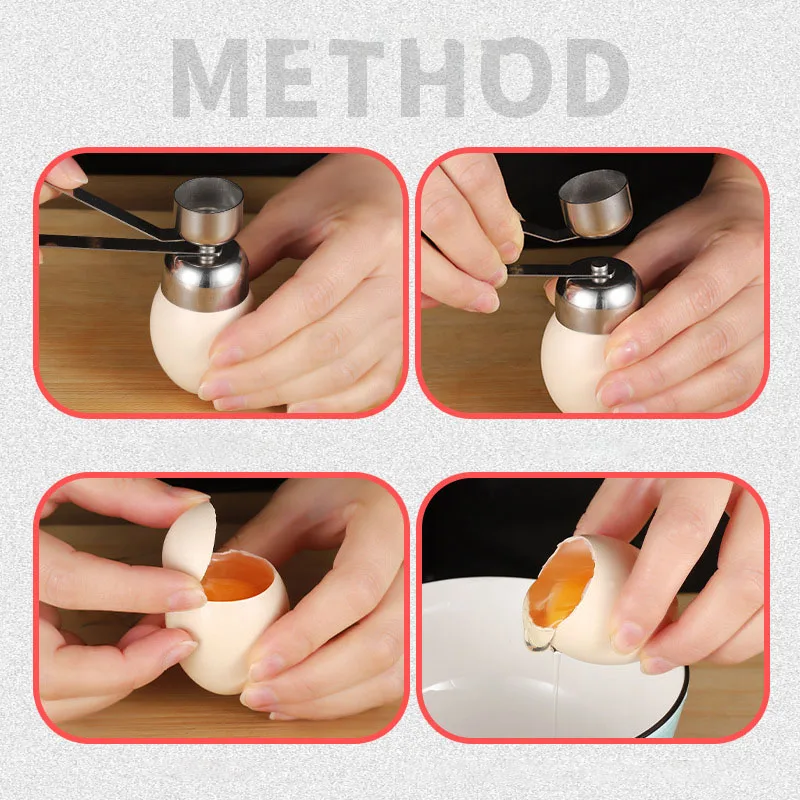 METHOD