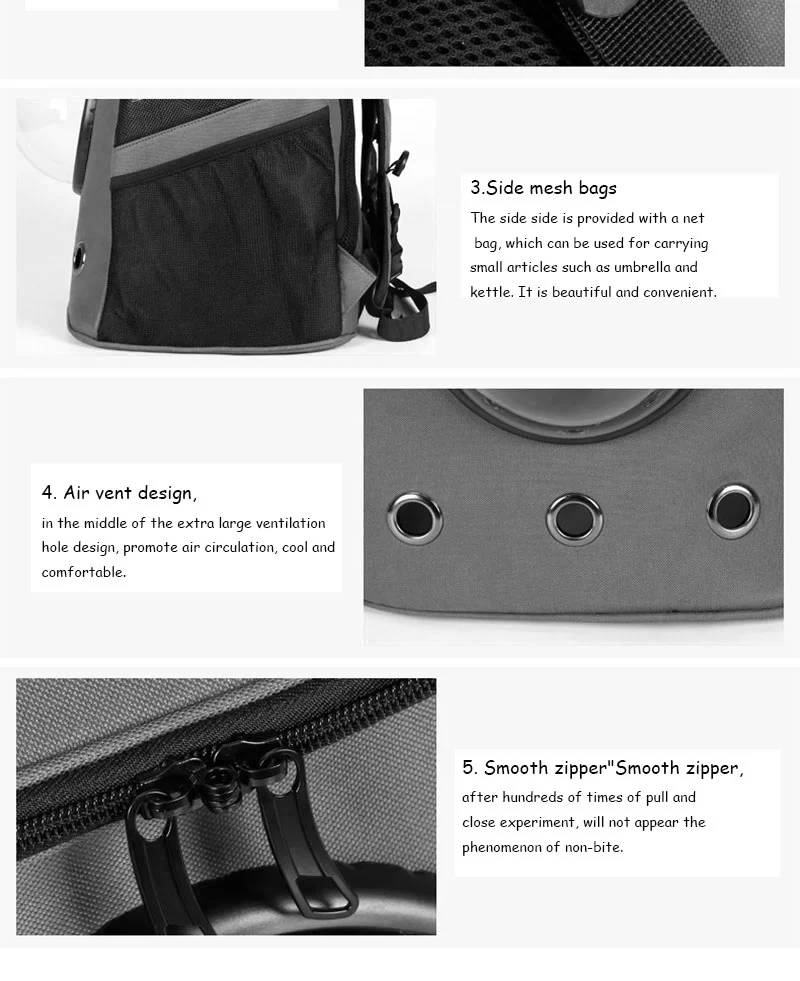 3.Side mesh bags

The side side is provided with a net bag, which can be used for carrying small articles such as umbrella and kettle. It is beautiful and convenient.

4. Air vent design,

in the middle of the extra large ventilation hole design, promote air circulation, cool and comfortable.

5. Smooth zipper"Smooth zipper,

after hundreds of times of pull and close experiment, will not appear the phenomenon of non-bite.