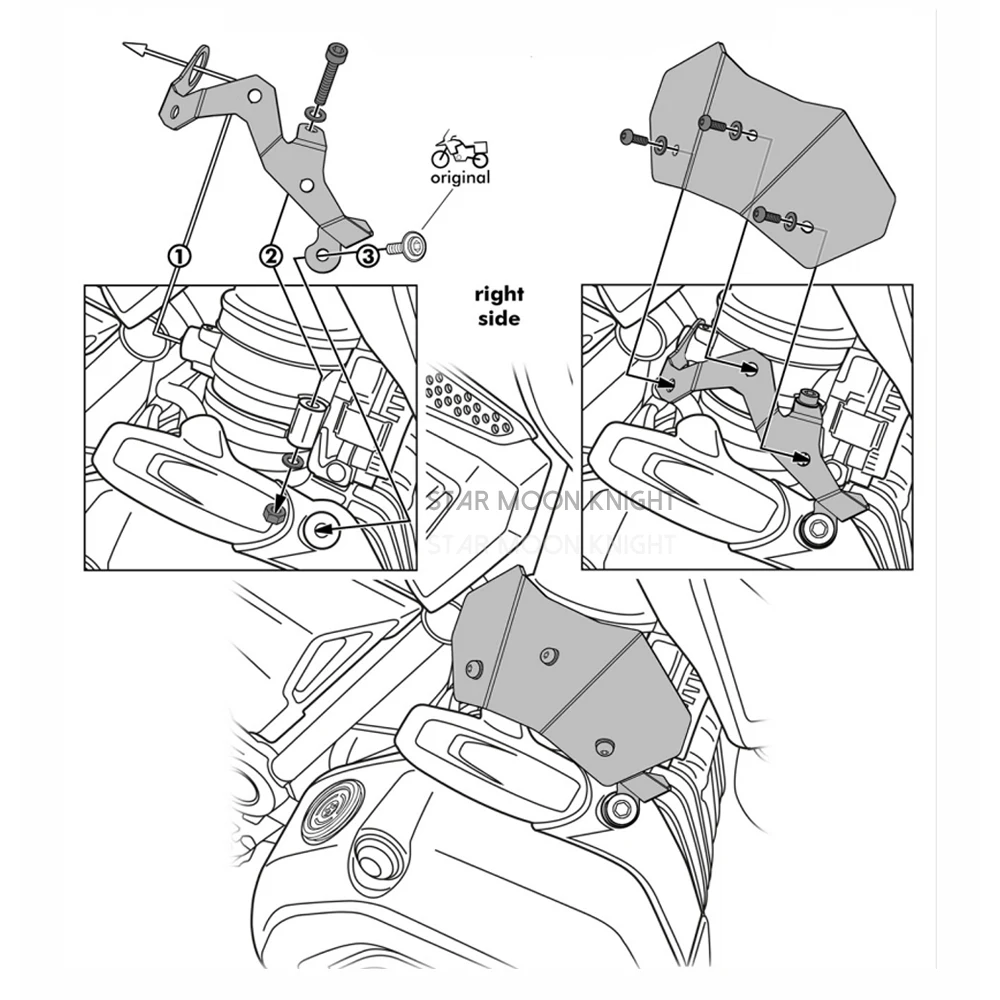 original

1
2
3

right
side

STAR MOON KNIGHT
STAR MOON KNIGHT