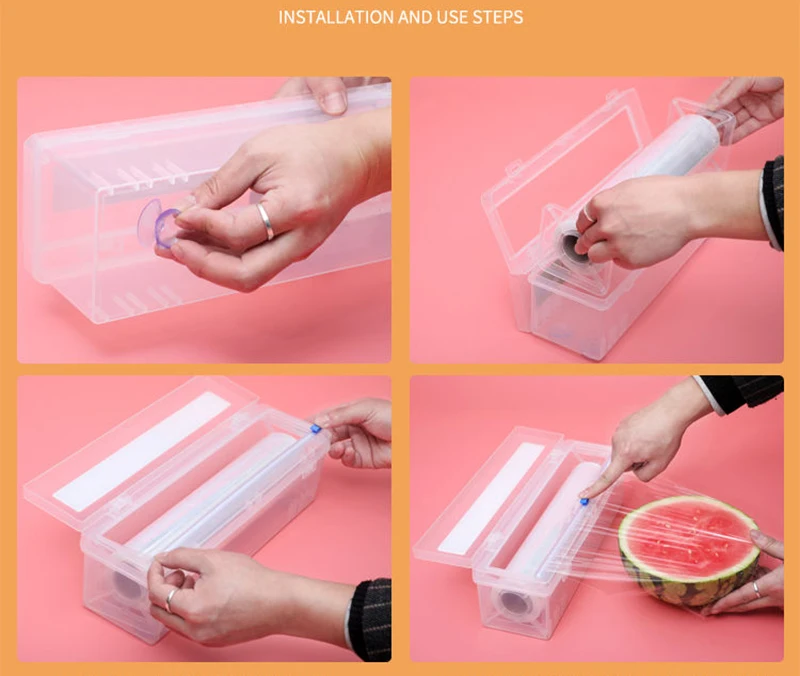 INSTALLATION AND USE STEPS