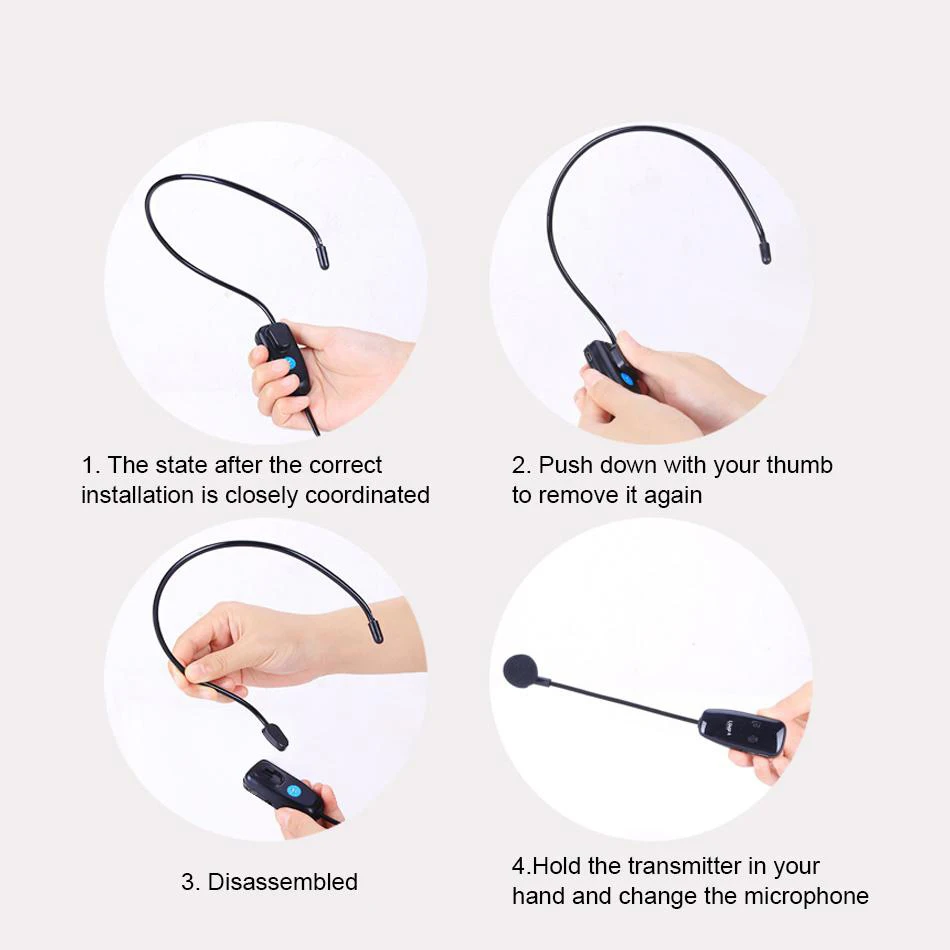 1. The state after the correct installation is closely coordinated

2. Push down with your thumb to remove it again

3. Disassembled

4.Hold the transmitter in your hand and change the microphone