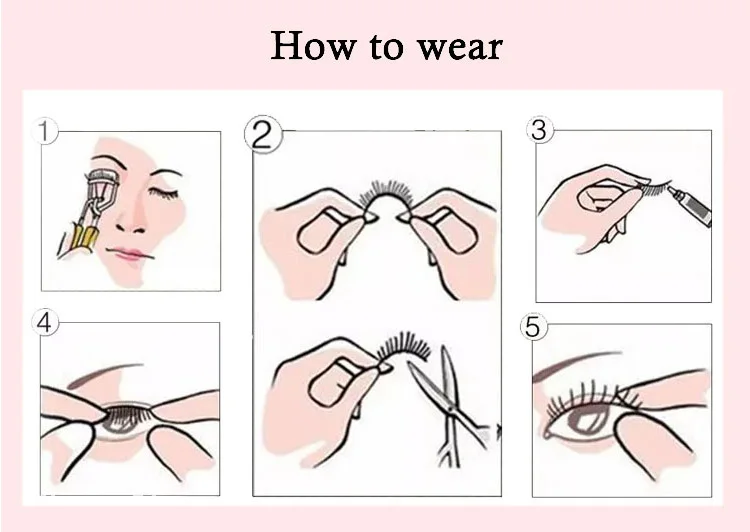 How to wear

1

2

3

4

5