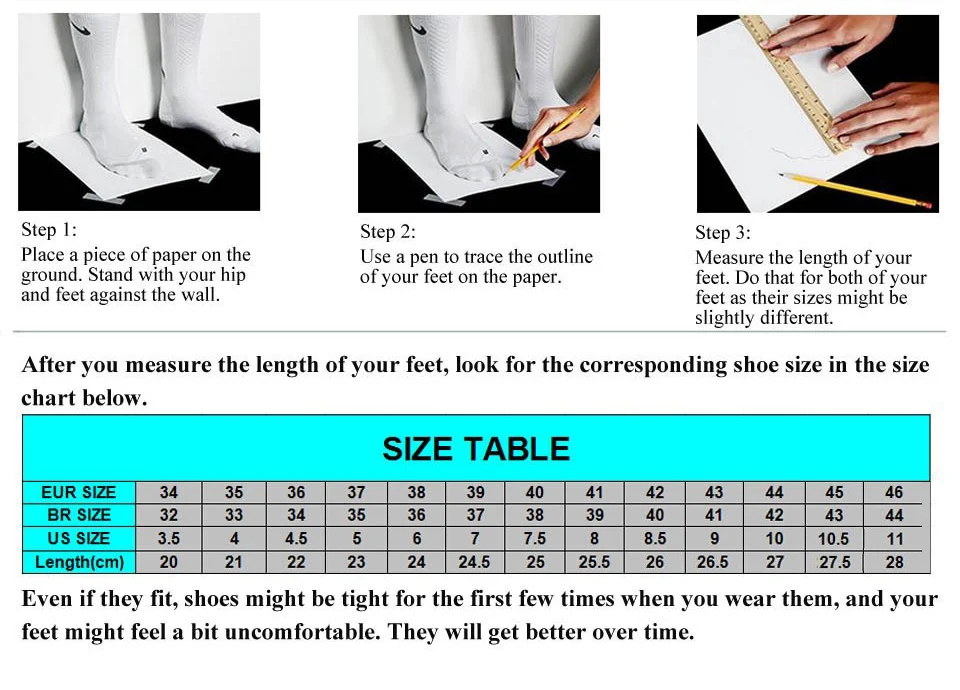 Step 1:
Place a piece of paper on the ground. Stand with your hip and feet against the wall.

Step 2:
Use a pen to trace the outline of your feet on the paper.

Step 3:
Measure the length of your feet. Do that for both of your feet as their sizes might be slightly different.

After you measure the length of your feet, look for the corresponding shoe size in the size chart below.

SIZE TABLE

| EUR SIZE | 34 | 35 | 36 | 37 | 38 | 39 | 40 | 41 | 42 | 43 | 44 | 45 | 46 |
|---|---|---|---|---|---|---|---|---|---|---|---|---|---|
| BR SIZE | 32 | 33 | 34 | 35 | 36 | 37 | 38 | 39 | 40 | 41 | 42 | 43 | 44 |
| US SIZE | 3.5 | 4 | 4.5 | 5 | 6 | 7 | 7.5 | 8 | 8.5 | 9 | 10 | 10.5 | 11 |
| Length(cm) | 20 | 21 | 22 | 23 | 24 | 24.5 | 25 | 25.5 | 26 | 26.5 | 27 | 27.5 | 28 |

Even if they fit, shoes might be tight for the first few times when you wear them, and your feet might feel a bit uncomfortable. They will get better over time.