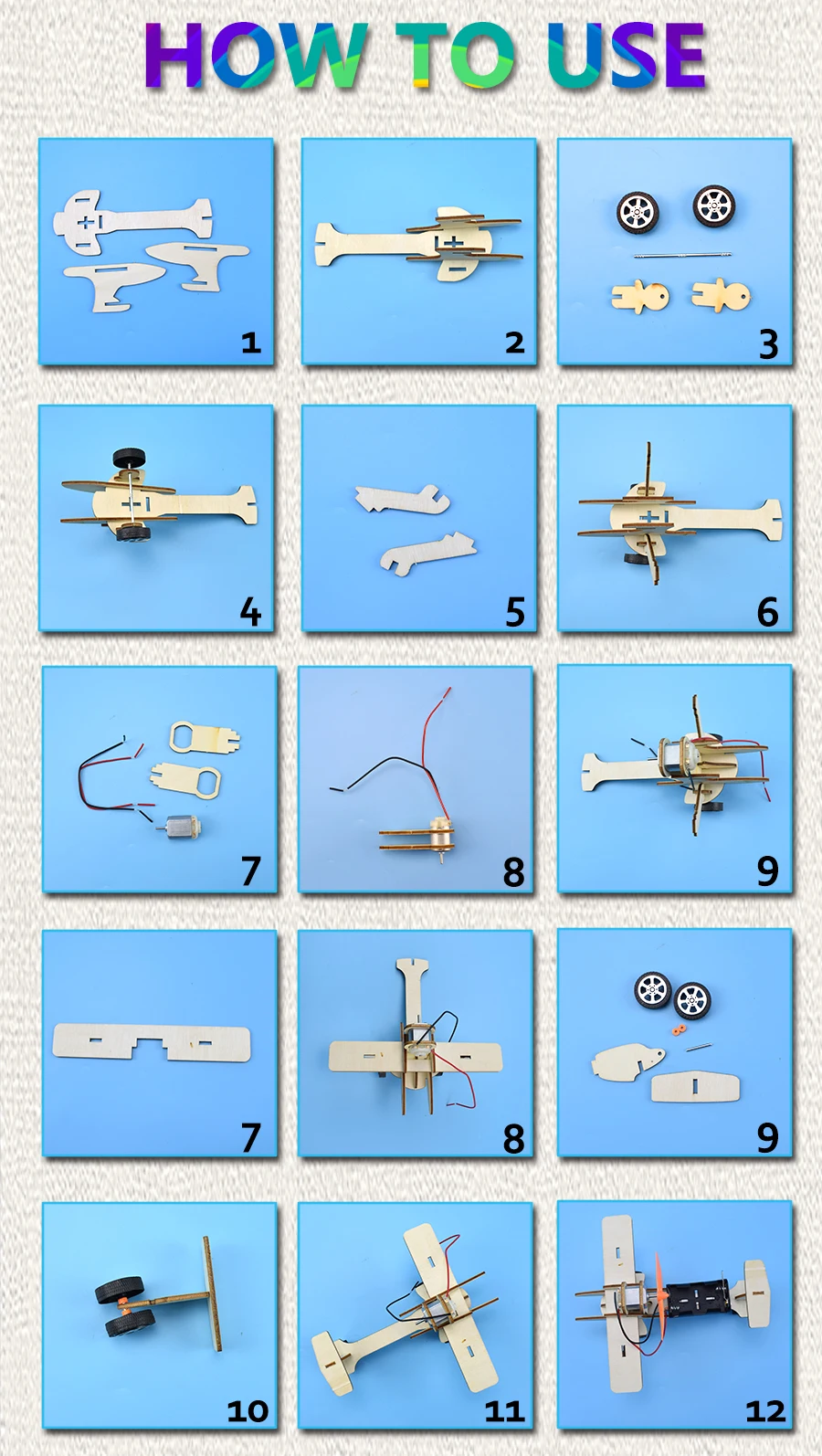 HOW TO USE

1

2

3

4

5

6

7

8

9

7

8

9

10

11

12