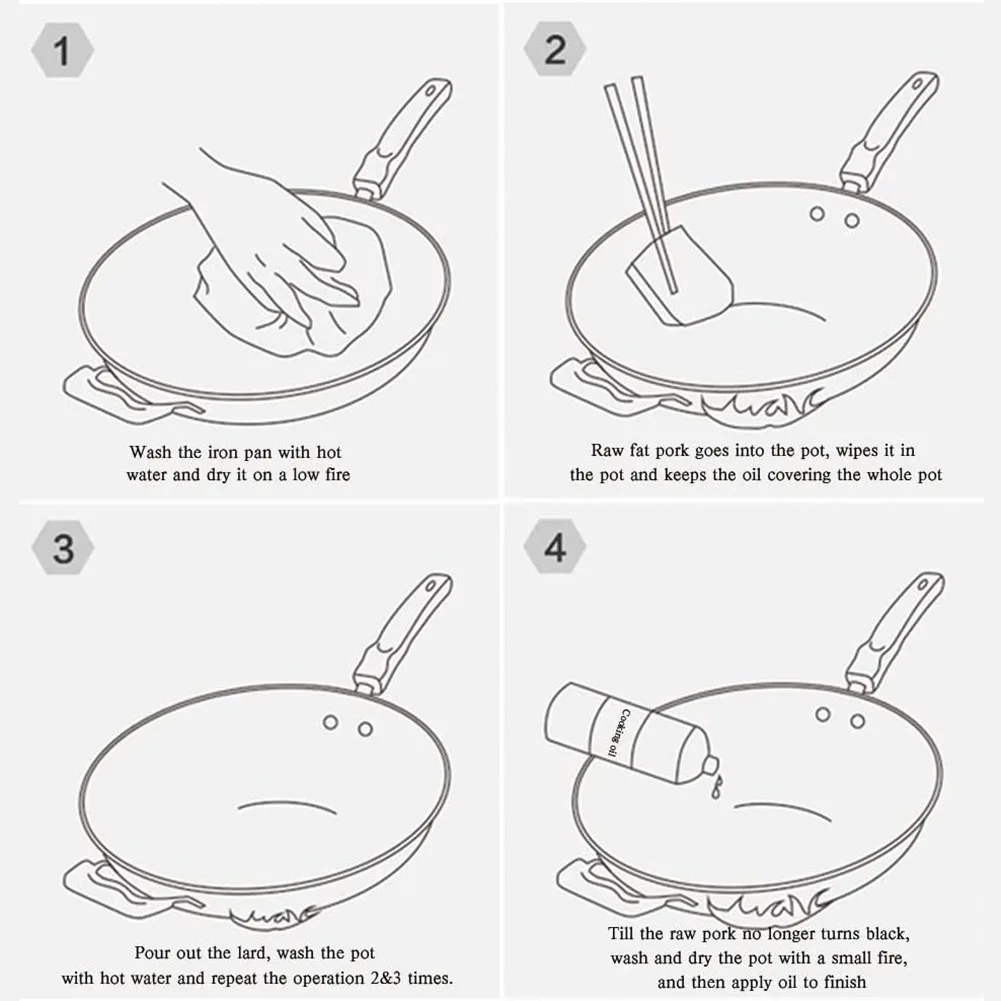 1

Wash the iron pan with hot water and dry it on a low fire

2

Raw fat pork goes into the pot, wipes it in the pot and keeps the oil covering the whole pot

3

Pour out the lard, wash the pot with hot water and repeat the operation 2&3 times.

4

Cooking oil

Till the raw pork no longer turns black, wash and dry the pot with a small fire, and then apply oil to finish