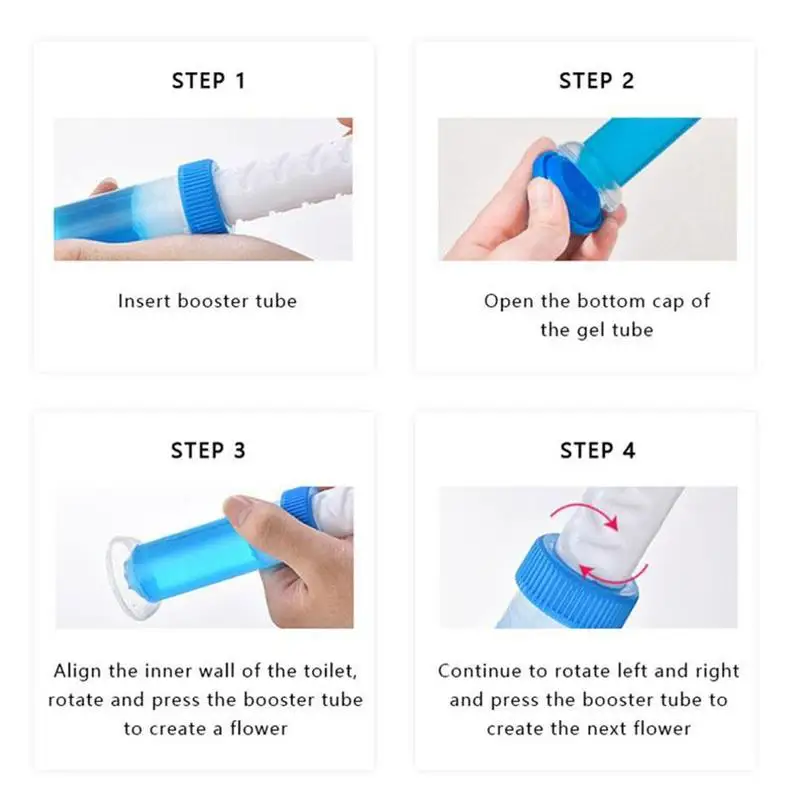 STEP 1

Insert booster tube

STEP 2

Open the bottom cap of the gel tube

STEP 3

Align the inner wall of the toilet, rotate and press the booster tube to create a flower

STEP 4

Continue to rotate left and right and press the booster tube to create the next flower