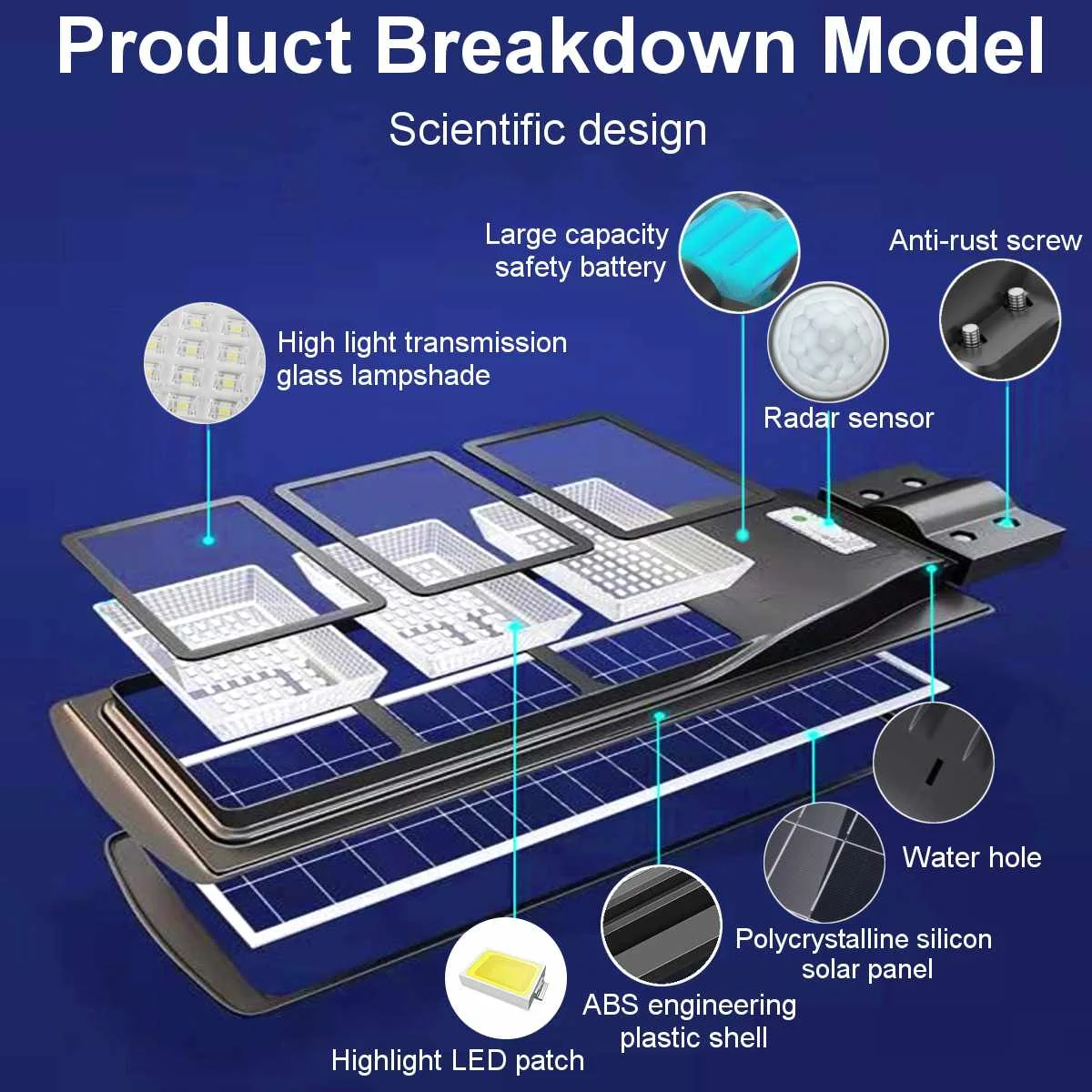 Product Breakdown Model

Scientific design

Large capacity safety battery

Anti-rust screw

High light transmission glass lampshade

Radar sensor

Water hole

Polycrystalline silicon solar panel

ABS engineering plastic shell

Highlight LED patch