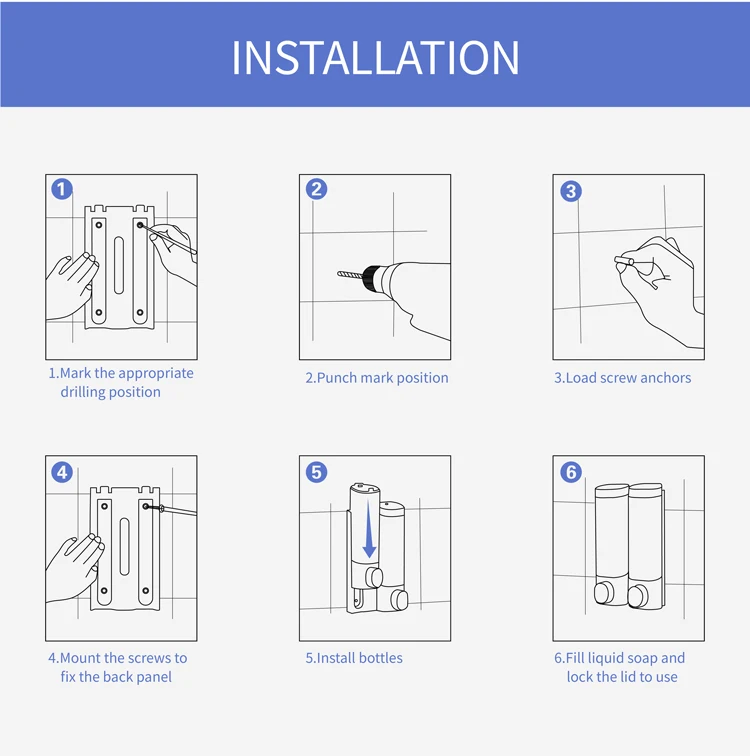 INSTALLATION

1

1.Mark the appropriate drilling position

2

2.Punch mark position

3

3.Load screw anchors

4

4.Mount the screws to fix the back panel

5

5.Install bottles

6

6.Fill liquid soap and lock the lid to use