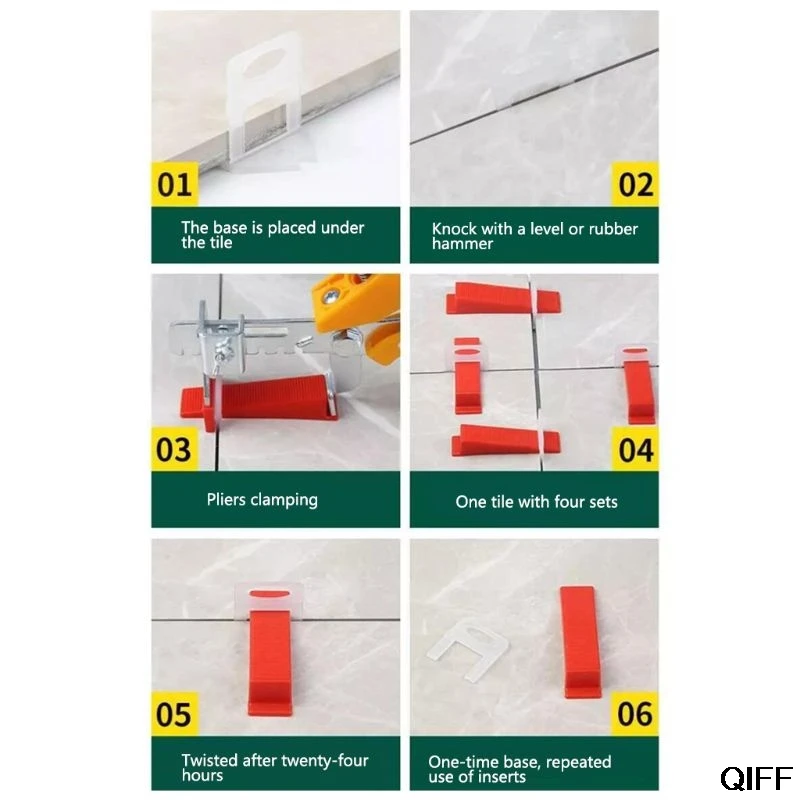 01

The base is placed under the tile

02

Knock with a level or rubber hammer

03

Pliers clamping

04

One tile with four sets

05

Twisted after twenty-four hours

06

One-time base, repeated use of inserts

QIFF