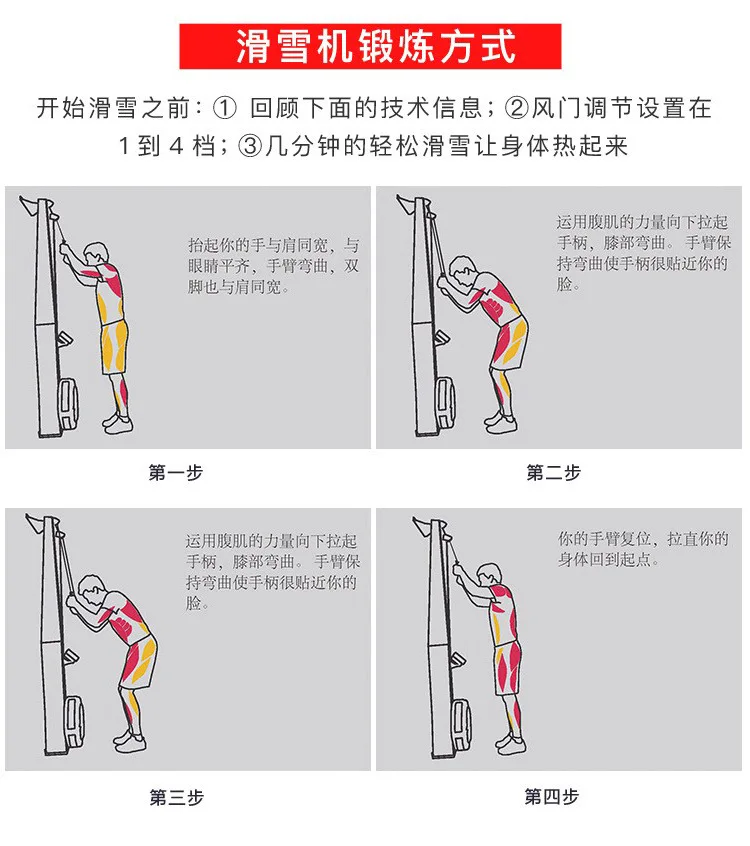 滑雪机锻炼方式

开始滑雪之前：① 回顾下面的技术信息；②风门调节设置在 1 到 4 档；③几分钟的轻松滑雪让身体热起来

抬起你的手与肩同宽，与眼睛平齐，手臂弯曲，双脚也与肩同宽。

第一步

运用腹肌的力量向下拉起手柄，膝部弯曲。手臂保持弯曲使手柄很贴近你的脸。

第二步

运用腹肌的力量向下拉起手柄，膝部弯曲。手臂保持弯曲使手柄很贴近你的脸。

第三步

你的手臂复位，拉直你的身体回到起点。

第四步