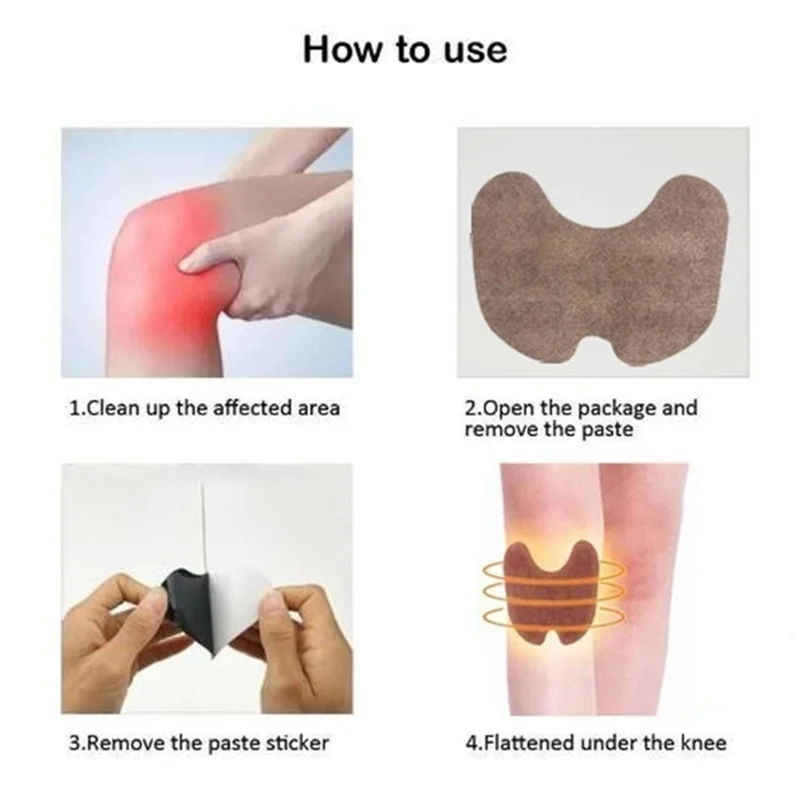 How to use

1.Clean up the affected area

2.Open the package and remove the paste

3.Remove the paste sticker

4.Flattened under the knee