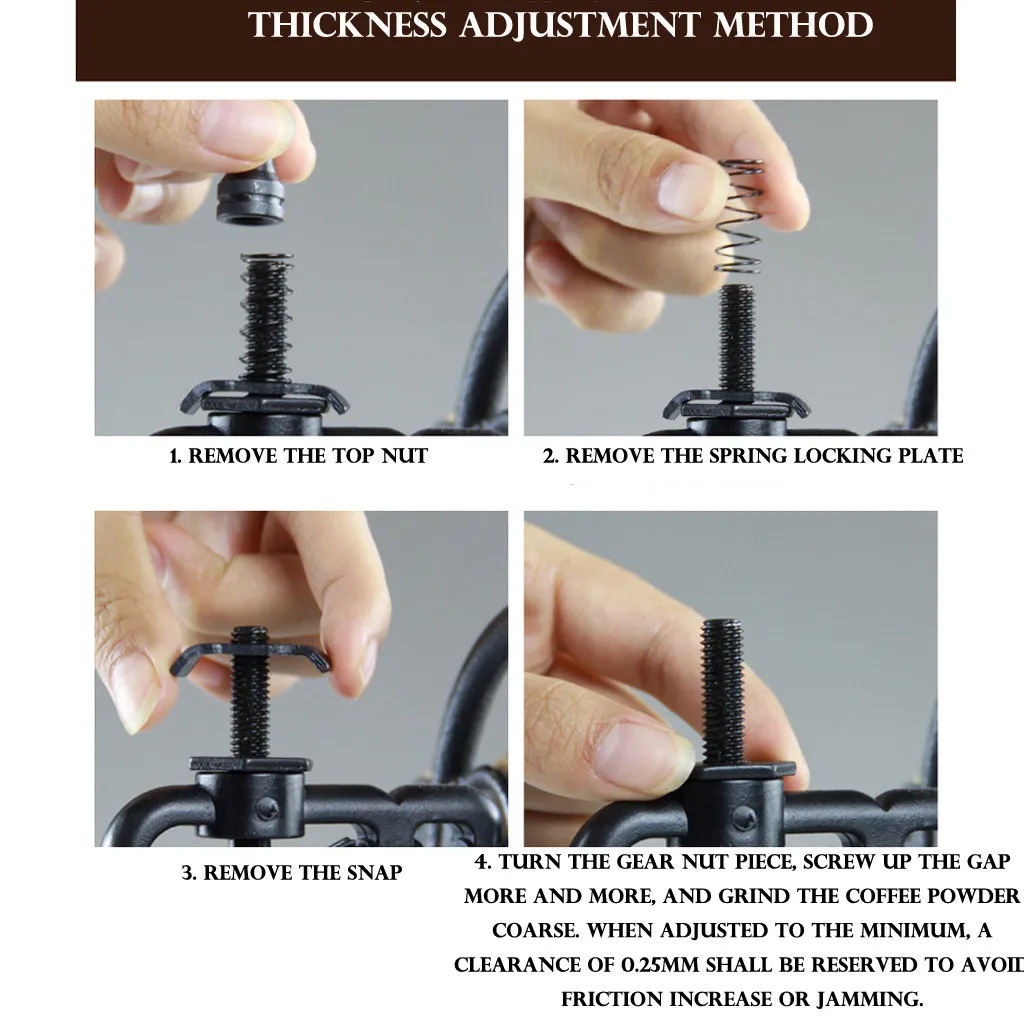 THICKNESS ADJUSTMENT METHOD

1. REMOVE THE TOP NUT

2. REMOVE THE SPRING LOCKING PLATE

3. REMOVE THE SNAP

4. TURN THE GEAR NUT PIECE, SCREW UP THE GAP MORE AND MORE, AND GRIND THE COFFEE POWDER COARSE. WHEN ADJUSTED TO THE MINIMUM, A CLEARANCE OF 0.25MM SHALL BE RESERVED TO AVOID FRICTION INCREASE OR JAMMING.