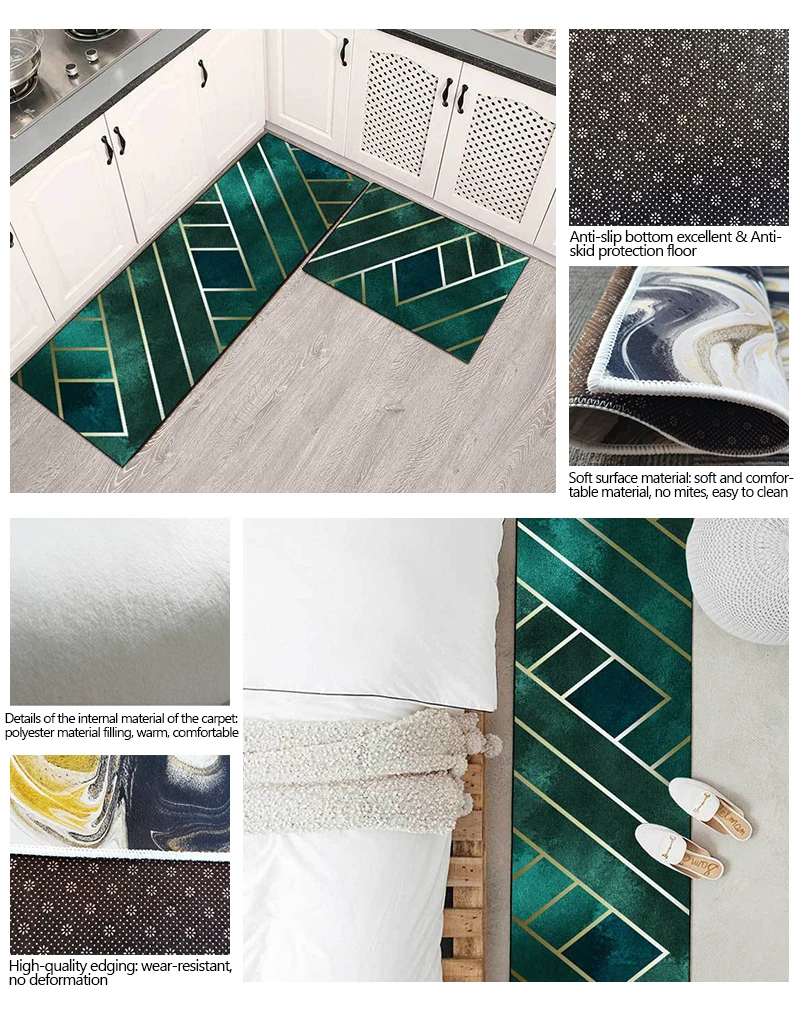 Anti-slip bottom excellent & Anti-skid protection floor

Soft surface material: soft and comfortable material, no mites, easy to clean

Details of the internal material of the carpet: polyester material filling, warm, comfortable

High-quality edging: wear-resistant, no deformation