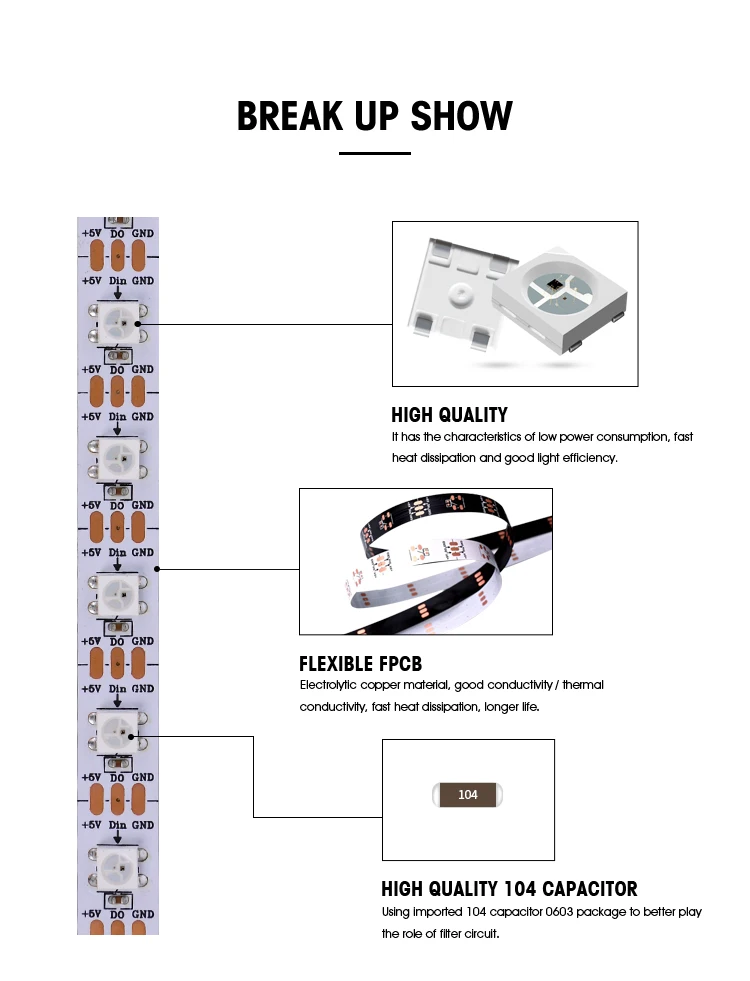 BREAK UP SHOW

+5V DO GND
+5V Din GND
+5V DO GND
+5V Din GND
+5V DO GND
+5V Din GND
+5V DO GND
+5V Din GND
+5V DO GND
+5V Din GND
+5V DO GND

HIGH QUALITY
It has the characteristics of low power consumption, fast heat dissipation and good light efficiency.

FLEXIBLE FPCB
Electrolytic copper material, good conductivity / thermal conductivity, fast heat dissipation, longer life.

104

HIGH QUALITY 104 CAPACITOR
Using imported 104 capacitor 0603 package to better play the role of filter circuit.