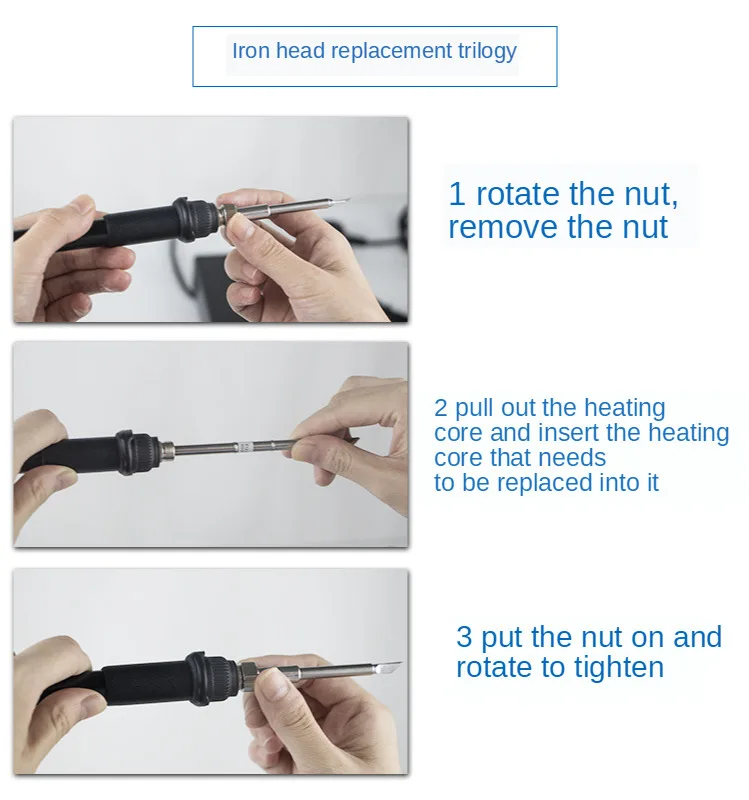 Iron head replacement trilogy

1 rotate the nut, remove the nut

2 pull out the heating core and insert the heating core that needs to be replaced into it

3 put the nut on and rotate to tighten