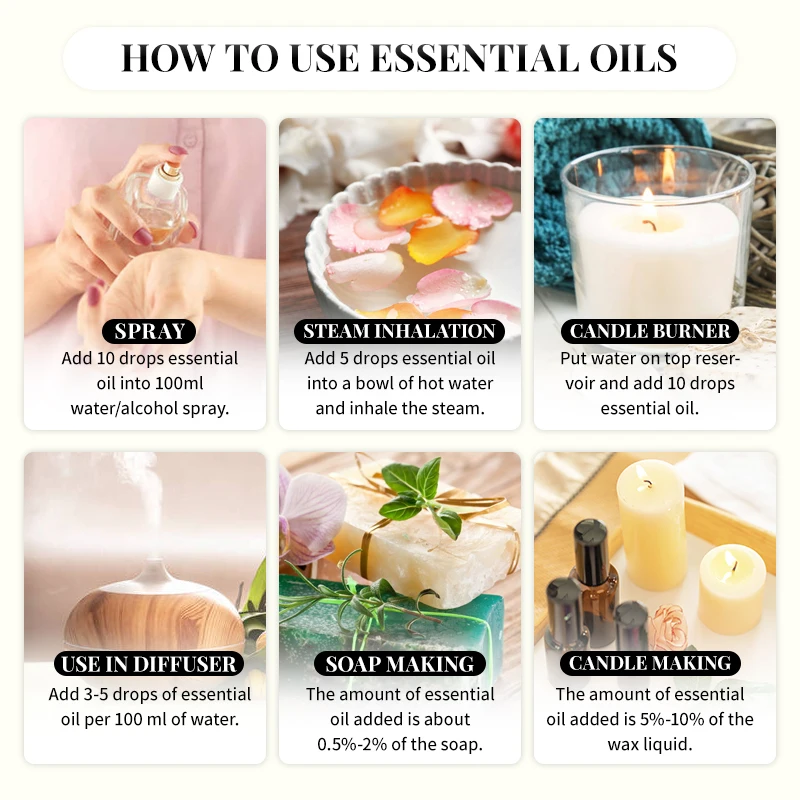 HOW TO USE ESSENTIAL OILS

SPRAY
Add 10 drops essential oil into 100ml water/alcohol spray.

STEAM INHALATION
Add 5 drops essential oil into a bowl of hot water and inhale the steam.

CANDLE BURNER
Put water on top reservoir and add 10 drops essential oil.

USE IN DIFFUSER
Add 3-5 drops of essential oil per 100 ml of water.

SOAP MAKING
The amount of essential oil added is about 0.5%-2% of the soap.

CANDLE MAKING
The amount of essential oil added is 5%-10% of the wax liquid.