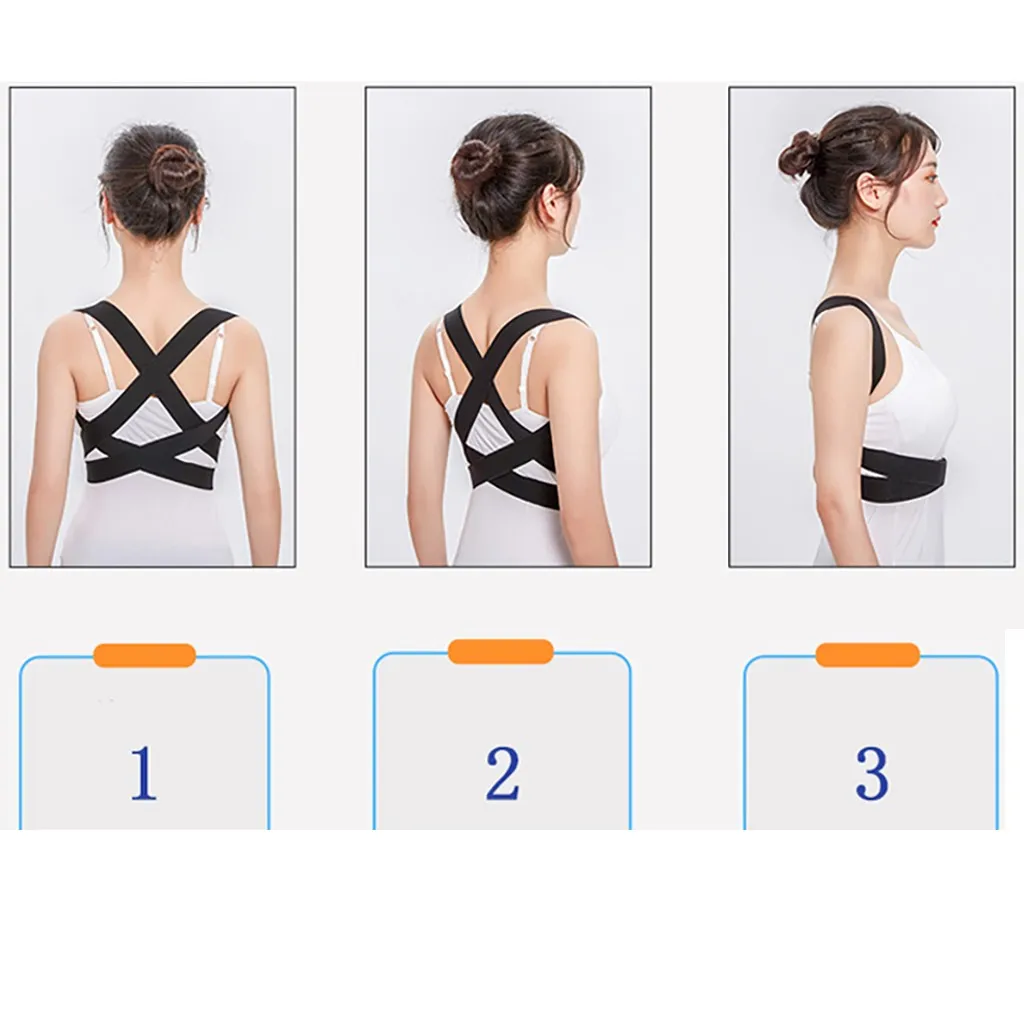 1

2

3