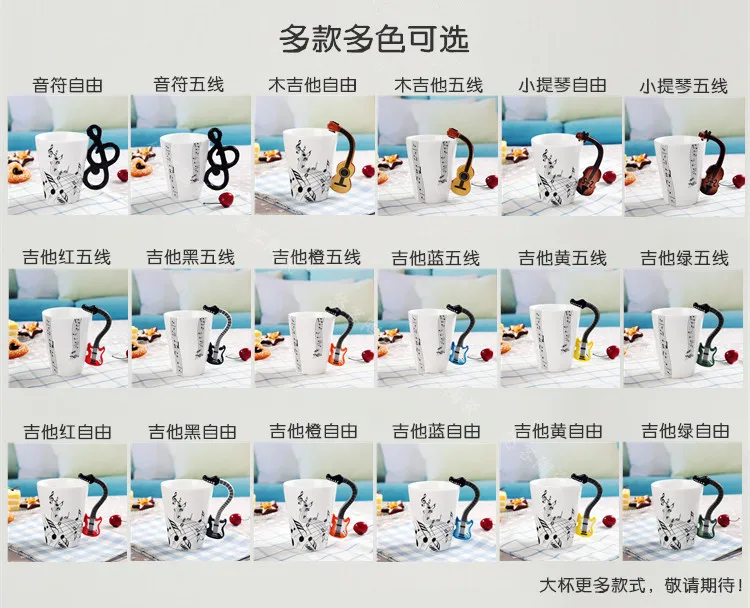 多款多色可选

音符自由
音符五线
木吉他自由
木吉他五线
小提琴自由
小提琴五线

吉他红五线
吉他黑五线
吉他橙五线
吉他蓝五线
吉他黄五线
吉他绿五线

吉他红自由
吉他黑自由
吉他橙自由
吉他蓝自由
吉他黄自由
吉他绿自由

大杯更多款式，敬请期待！