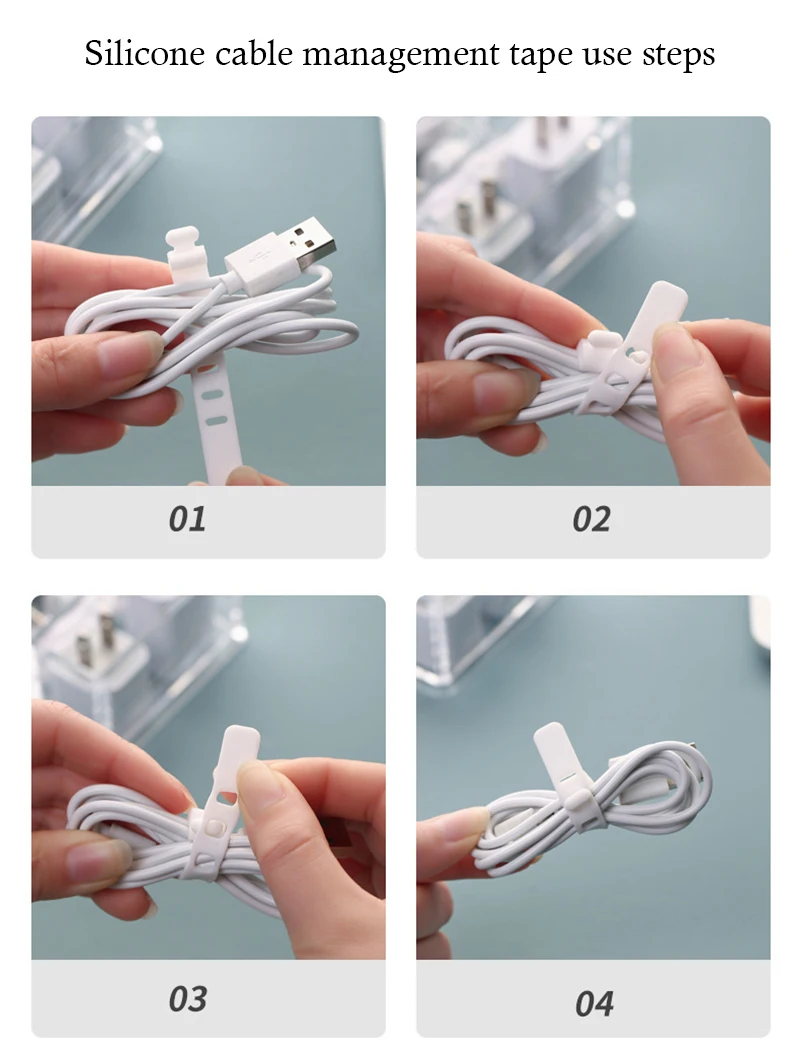 Silicone cable management tape use steps

01

02

03

04